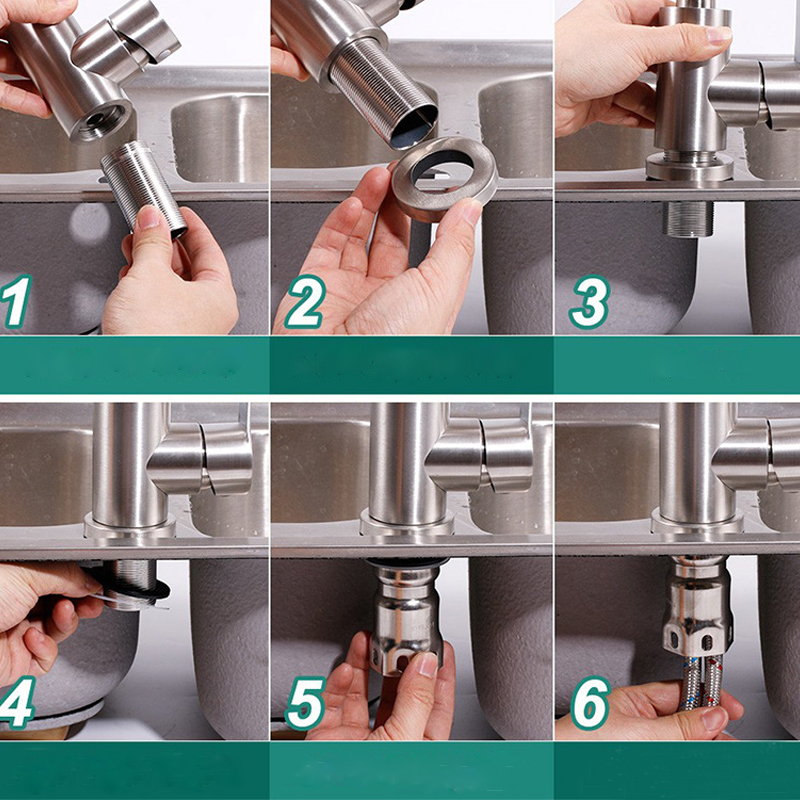 1
2
3
4
5
6