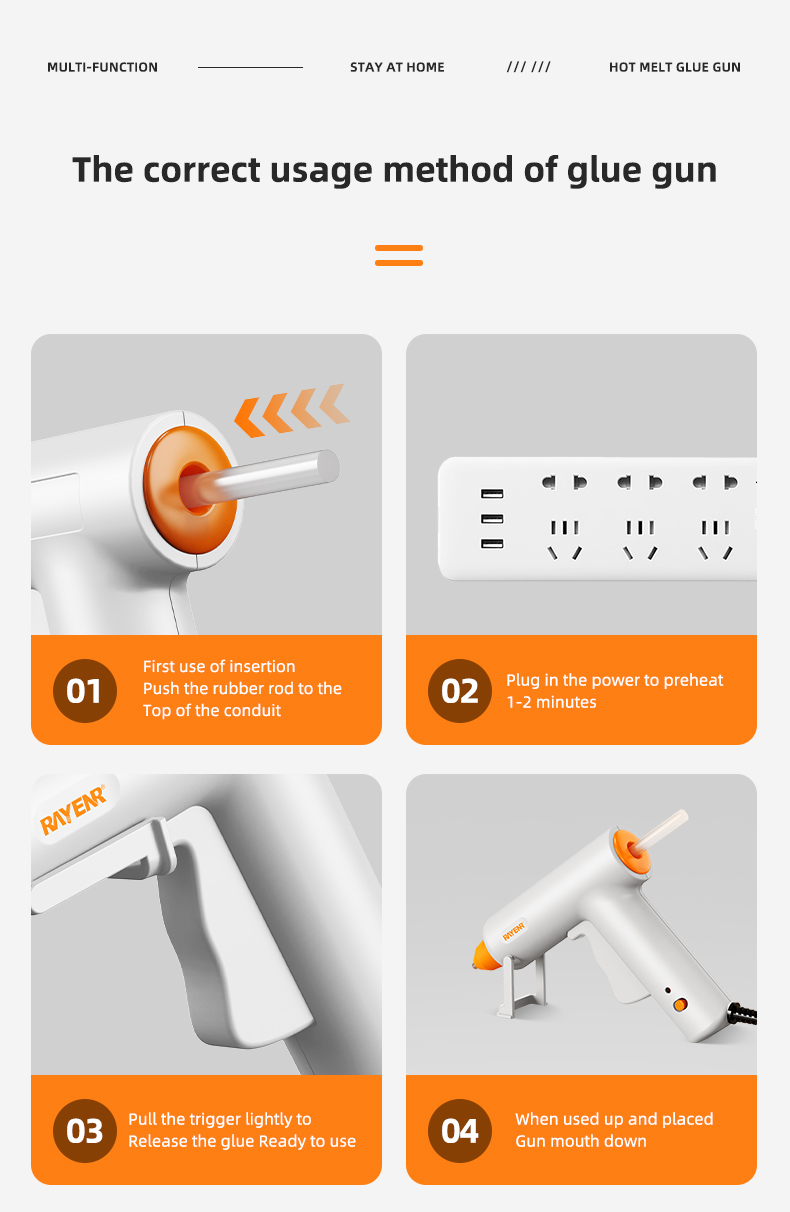 MULTI-FUNCTION STAY AT HOME /// /// HOT MELT GLUE GUN

The correct usage method of glue gun

01 First use of insertion
Push the rubber rod to the Top of the conduit

02 Plug in the power to preheat 1-2 minutes

RAYENR

03 Pull the trigger lightly to Release the glue Ready to use

RAYENR

04 When used up and placed Gun mouth down