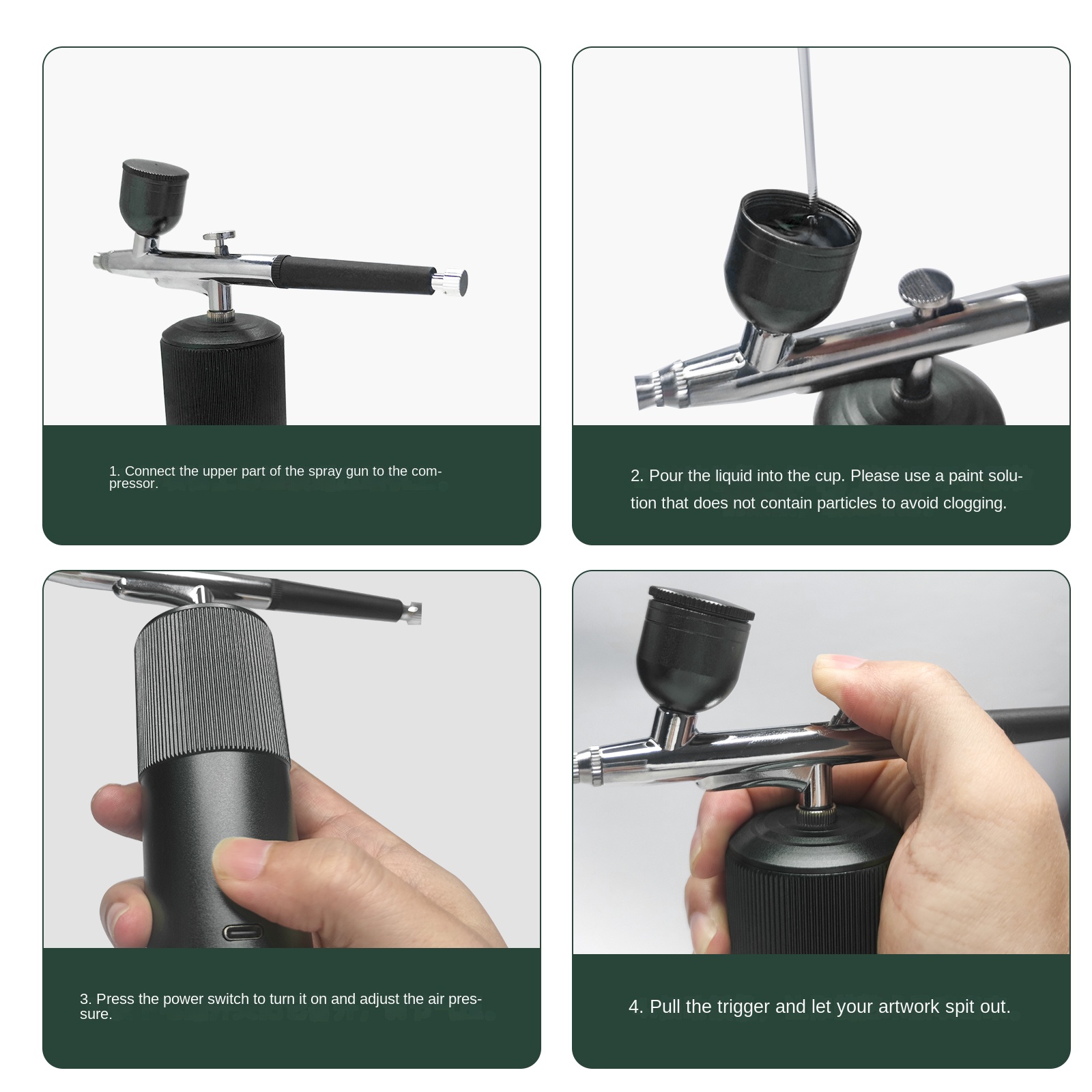 1. Connect the upper part of the spray gun to the compressor.

2. Pour the liquid into the cup. Please use a paint solution that does not contain particles to avoid clogging.

3. Press the power switch to turn it on and adjust the air pressure.

4. Pull the trigger and let your artwork spit out.