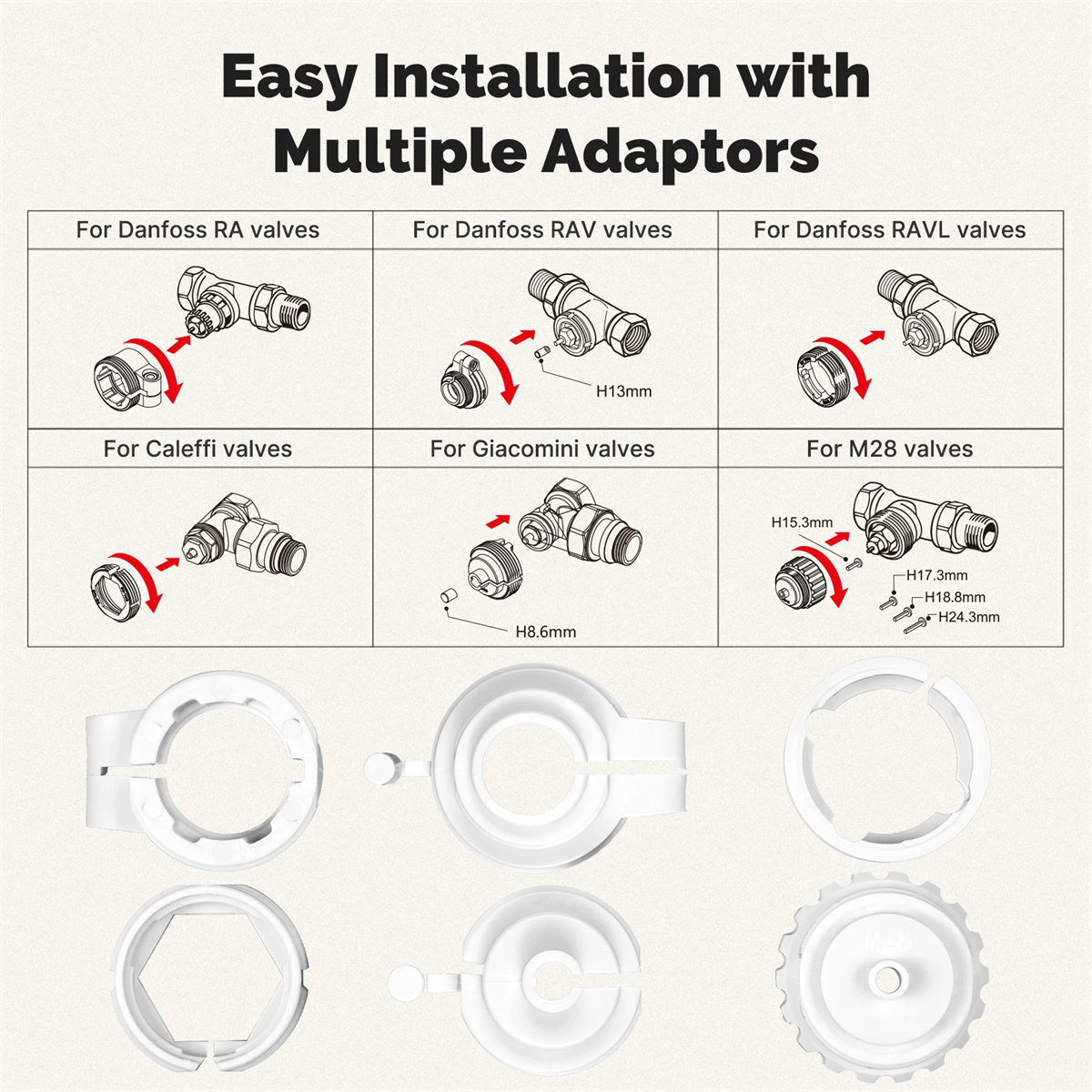 Easy Installation with Multiple Adaptors

| For Danfoss RA valves | For Danfoss RAV valves | For Danfoss RAVL valves |
|---|---|---|
| | H13mm | |
| For Caleffi valves | For Giacomini valves | For M28 valves |
| | H8.6mm | H15.3mm H17.3mm H18.8mm H24.3mm |