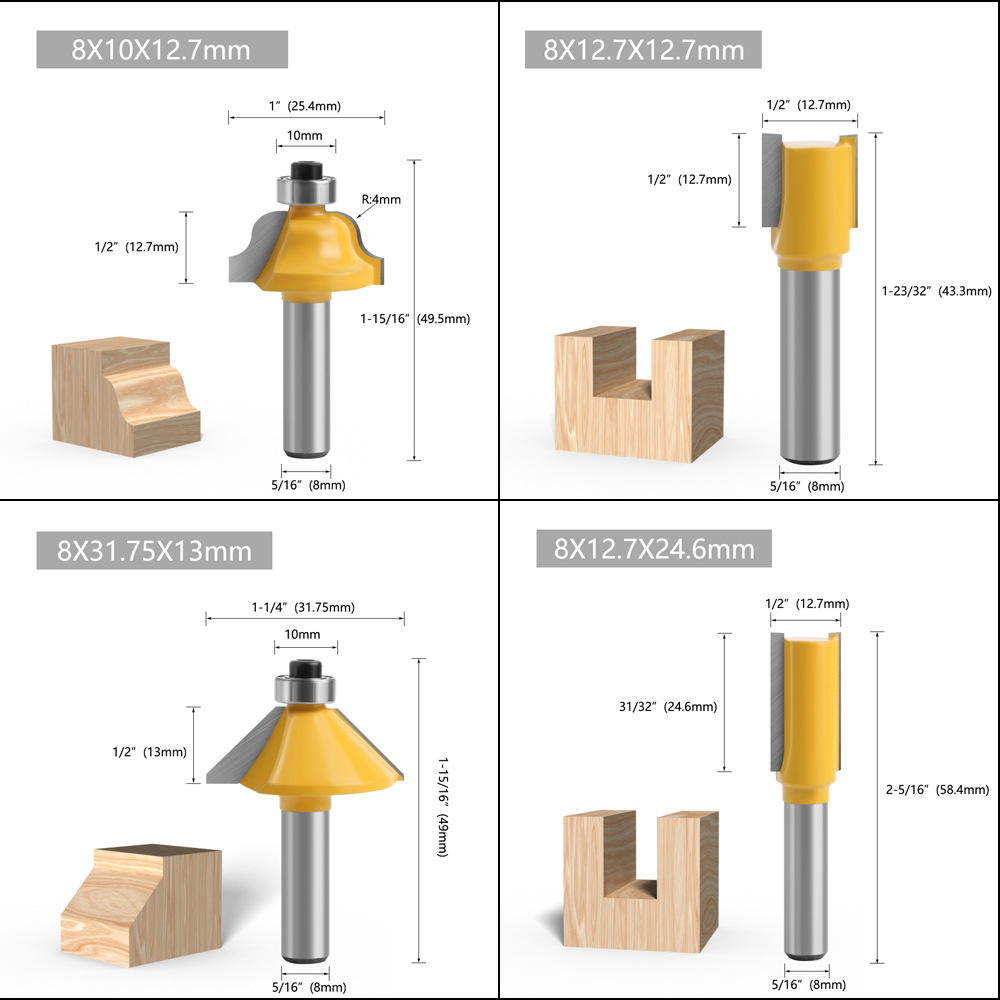 8X10X12.7mm

1" (25.4mm)

10mm

R:4mm

1/2" (12.7mm)

1-15/16" (49.5mm)

5/16" (8mm)

8X12.7X12.7mm

1/2" (12.7mm)

1/2" (12.7mm)

1-23/32" (43.3mm)

5/16" (8mm)

8X31.75X13mm

1-1/4" (31.75mm)

10mm

1/2" (13mm)

1-15/16" (49mm)

5/16" (8mm)

8X12.7X24.6mm

1/2" (12.7mm)

31/32" (24.6mm)

2-5/16" (58.4mm)

5/16" (8mm)