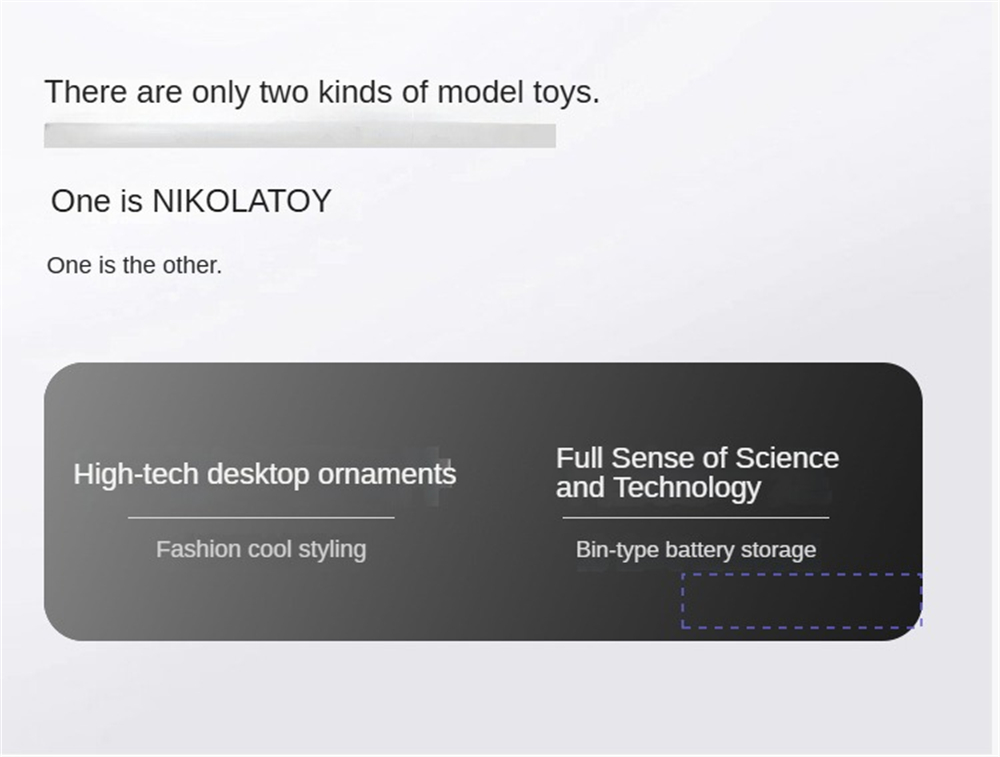 There are only two kinds of model toys.

One is NIKOLATOY

One is the other.

High-tech desktop ornaments

Fashion cool styling

Full Sense of Science and Technology

Bin-type battery storage