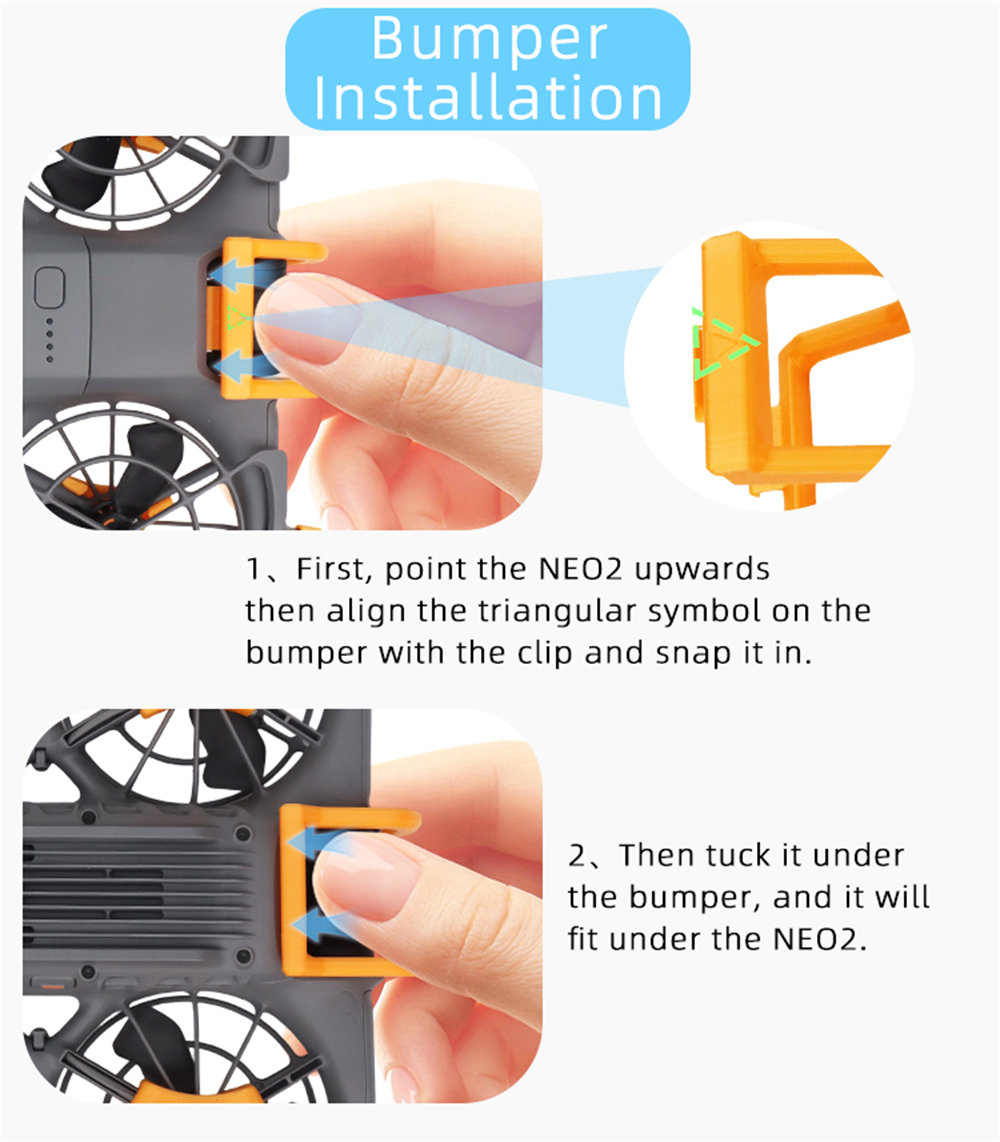 Bumper Installation

1、First, point the NEO2 upwards then align the triangular symbol on the bumper with the clip and snap it in.

2、Then tuck it under the bumper, and it will fit under the NEO2.