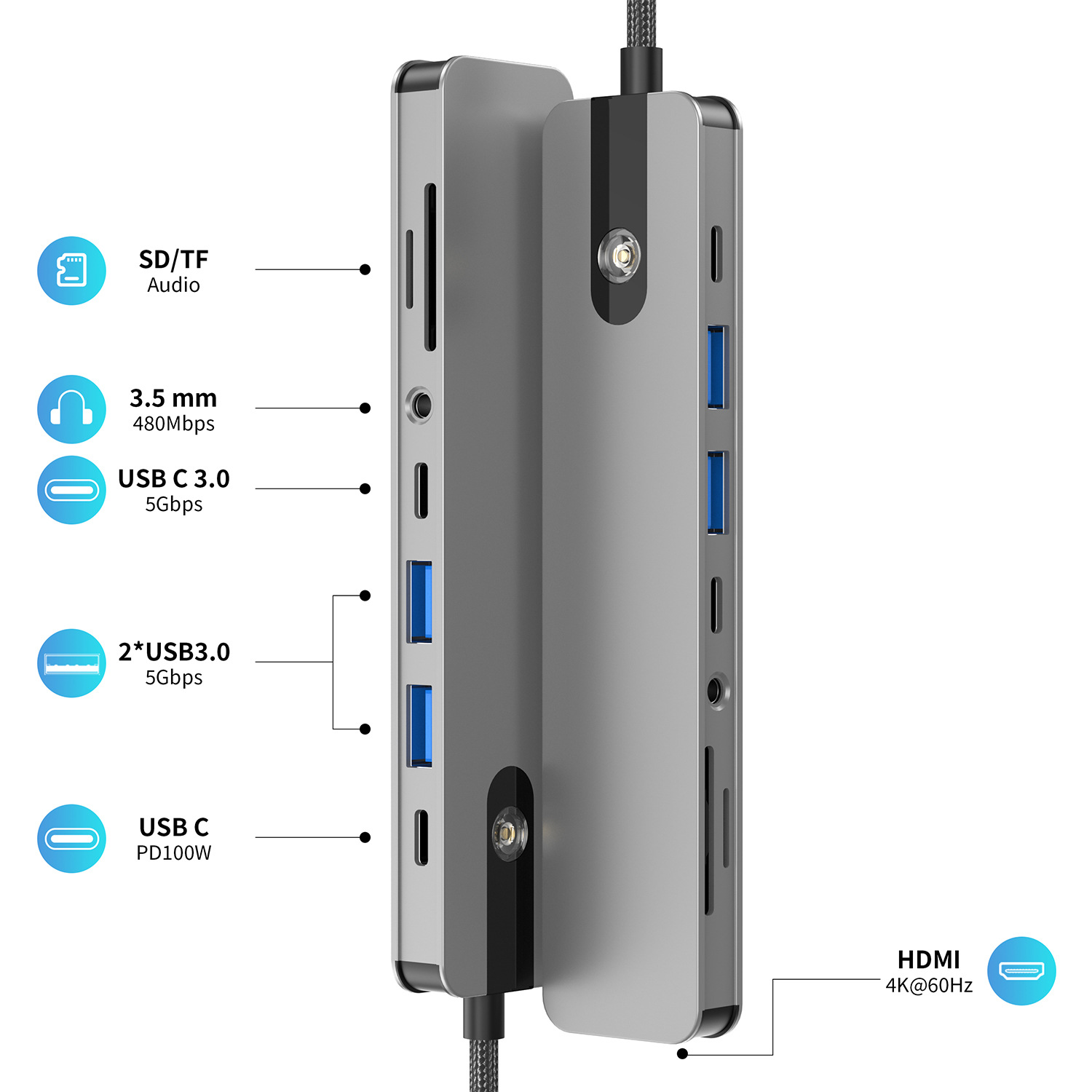 SD/TF
Audio

3.5 mm
480Mbps

USB C 3.0
5Gbps

2*USB3.0
5Gbps

USB C
PD100W

HDMI
4K@60Hz