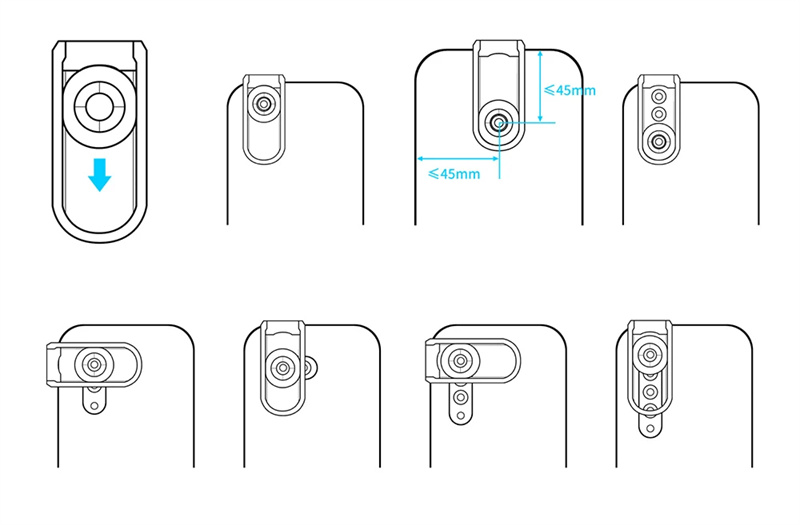 ≤45mm
≤45mm