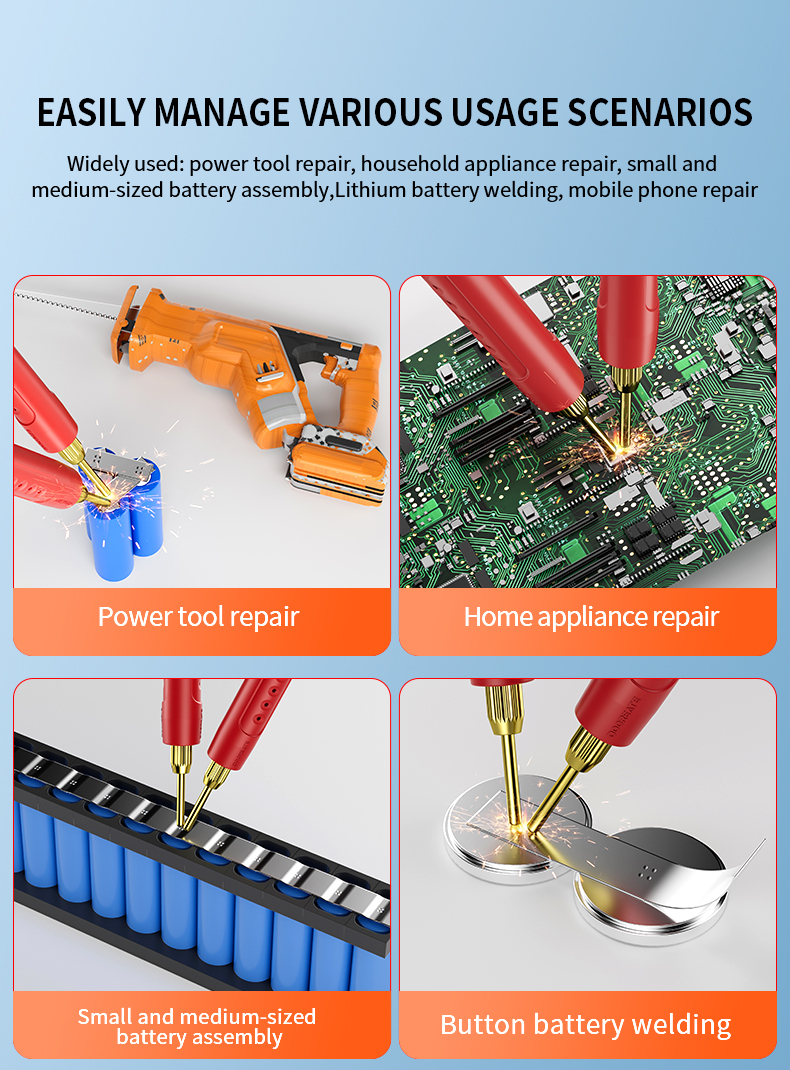 EASILY MANAGE VARIOUS USAGE SCENARIOS

Widely used: power tool repair, household appliance repair, small and medium-sized battery assembly,Lithium battery welding, mobile phone repair

Power tool repair

Home appliance repair

Small and medium-sized battery assembly

Button battery welding