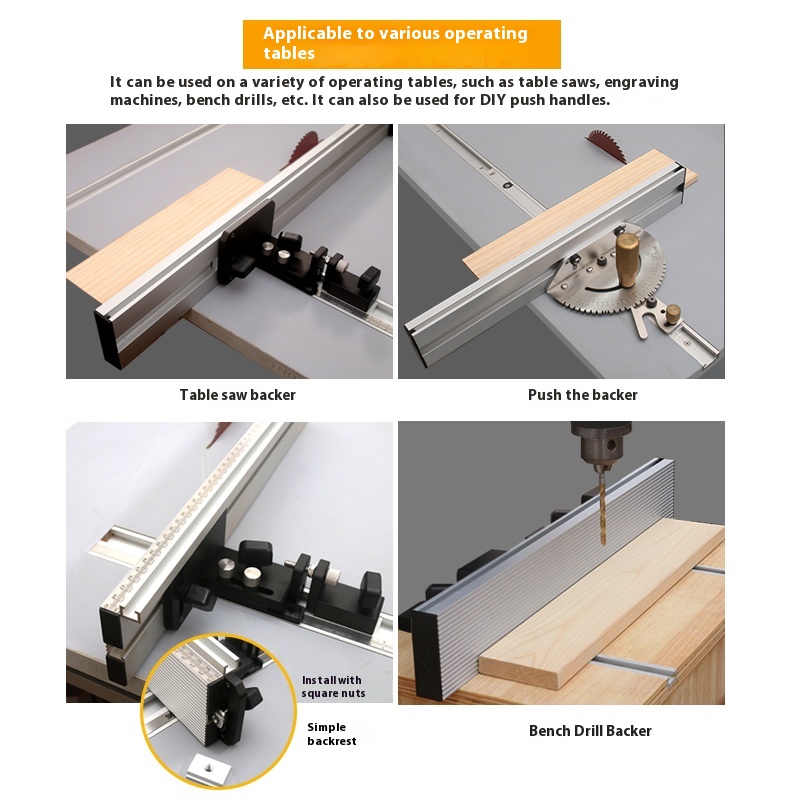 Applicable to various operating tables

It can be used on a variety of operating tables, such as table saws, engraving machines, bench drills, etc. It can also be used for DIY push handles.

Table saw backer

Push the backer

Install with square nuts

Simple backrest

Bench Drill Backer