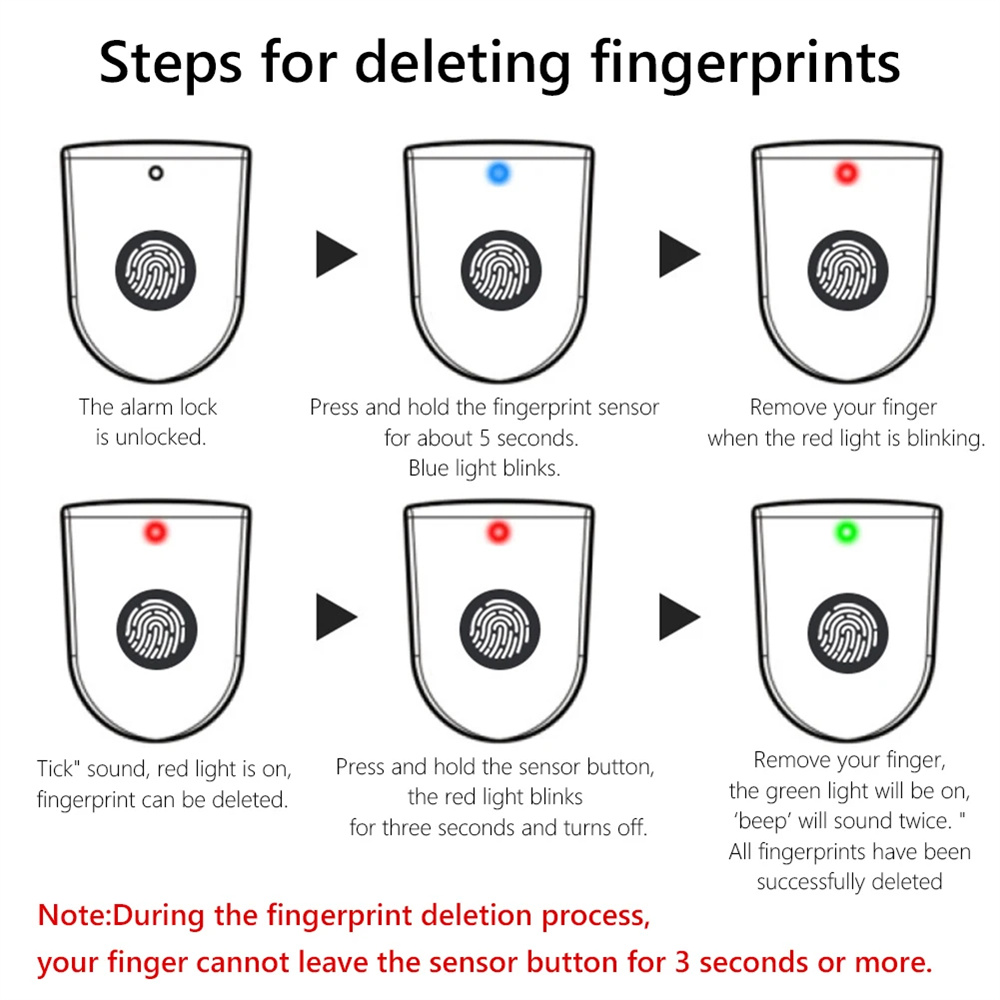 Steps for deleting fingerprints

The alarm lock is unlocked.

Press and hold the fingerprint sensor for about 5 seconds. Blue light blinks.

Remove your finger when the red light is blinking.

Tick" sound, red light is on, fingerprint can be deleted.

Press and hold the sensor button, the red light blinks for three seconds and turns off.

Remove your finger, the green light will be on, 'beep' will sound twice. " All fingerprints have been successfully deleted

Note:During the fingerprint deletion process, your finger cannot leave the sensor button for 3 seconds or more.