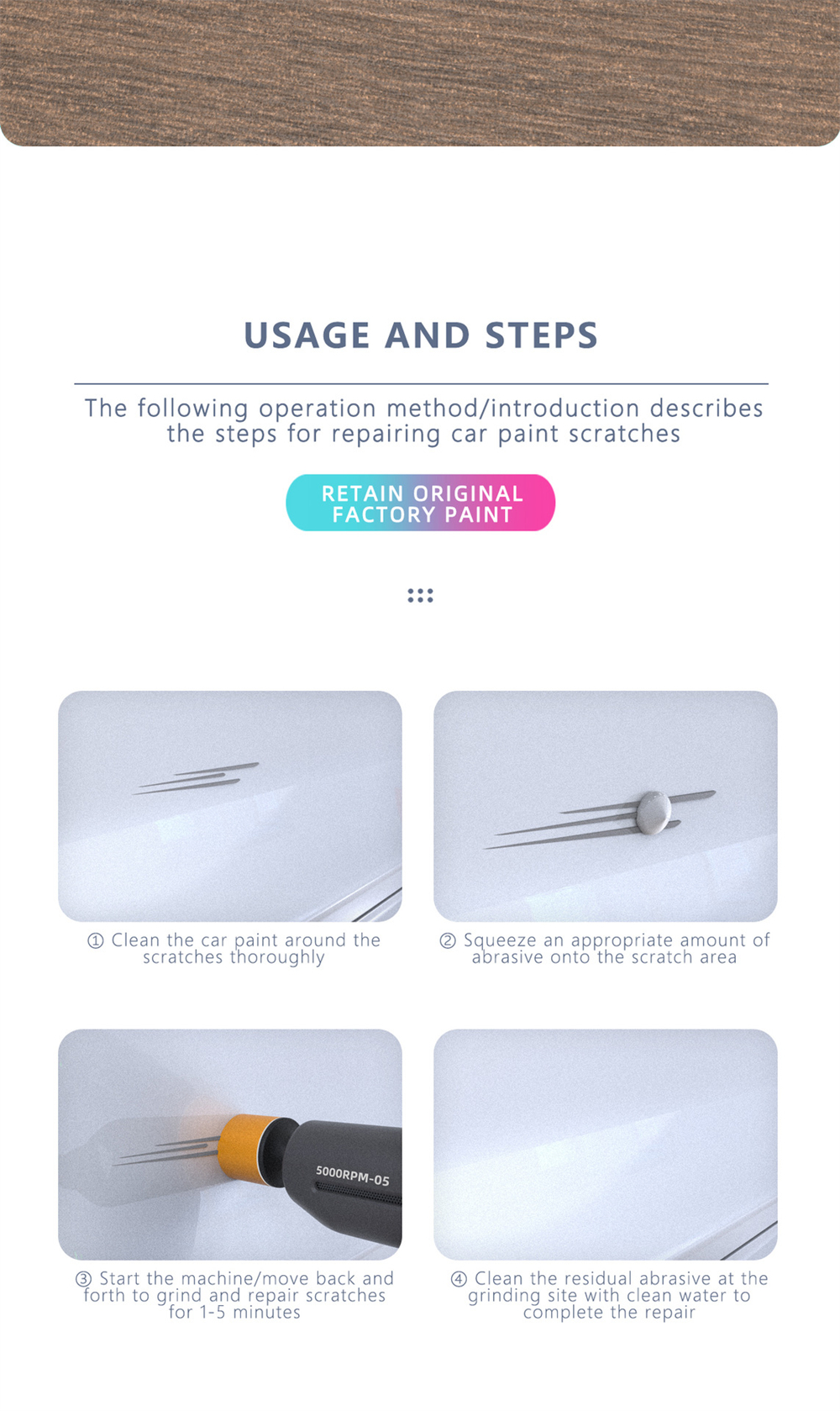 USAGE AND STEPS

The following operation method/introduction describes the steps for repairing car paint scratches

RETAIN ORIGINAL FACTORY PAINT

① Clean the car paint around the scratches thoroughly

② Squeeze an appropriate amount of abrasive onto the scratch area

5000RPM-05

③ Start the machine/move back and forth to grind and repair scratches for 1-5 minutes

④ Clean the residual abrasive at the grinding site with clean water to complete the repair