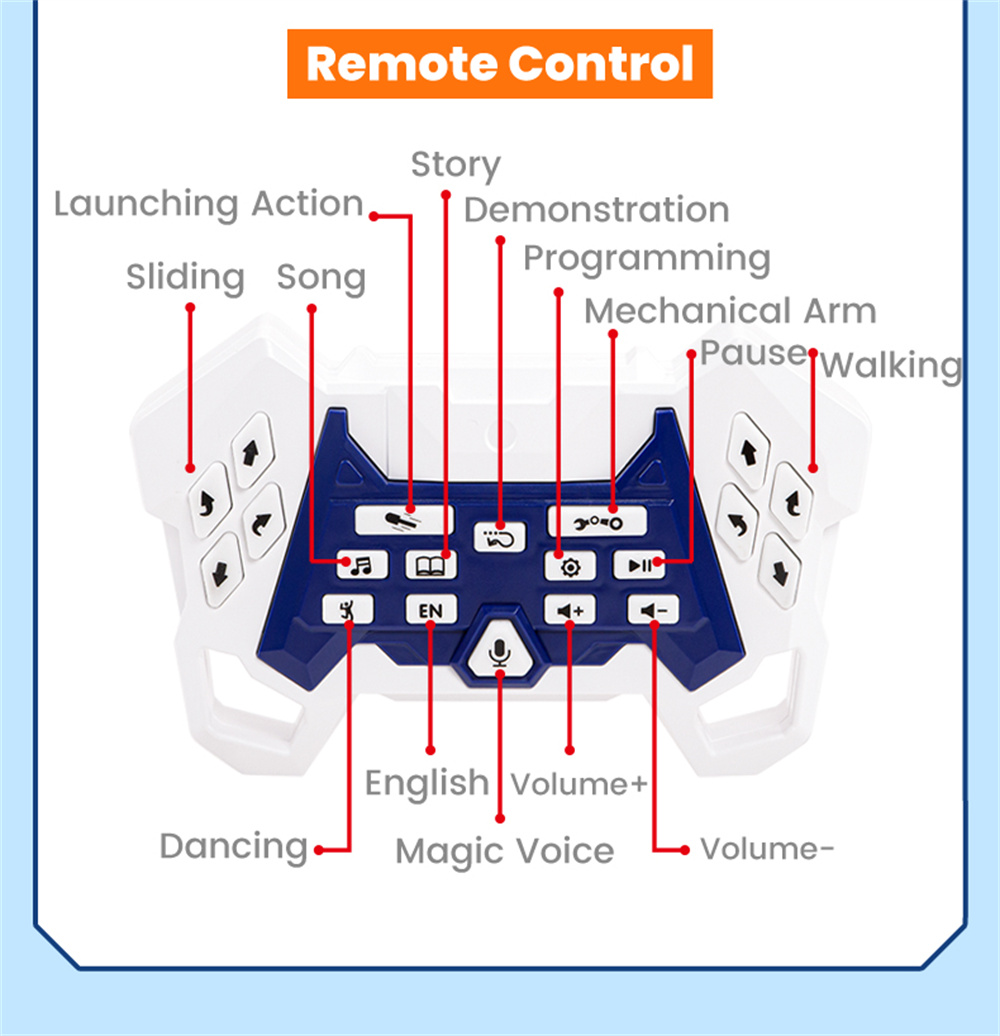 Remote Control

Story

Launching Action

Demonstration

Programming

Sliding

Song

Mechanical Arm

Pause

Walking

EN

English

Volume+

Dancing

Magic Voice

Volume-