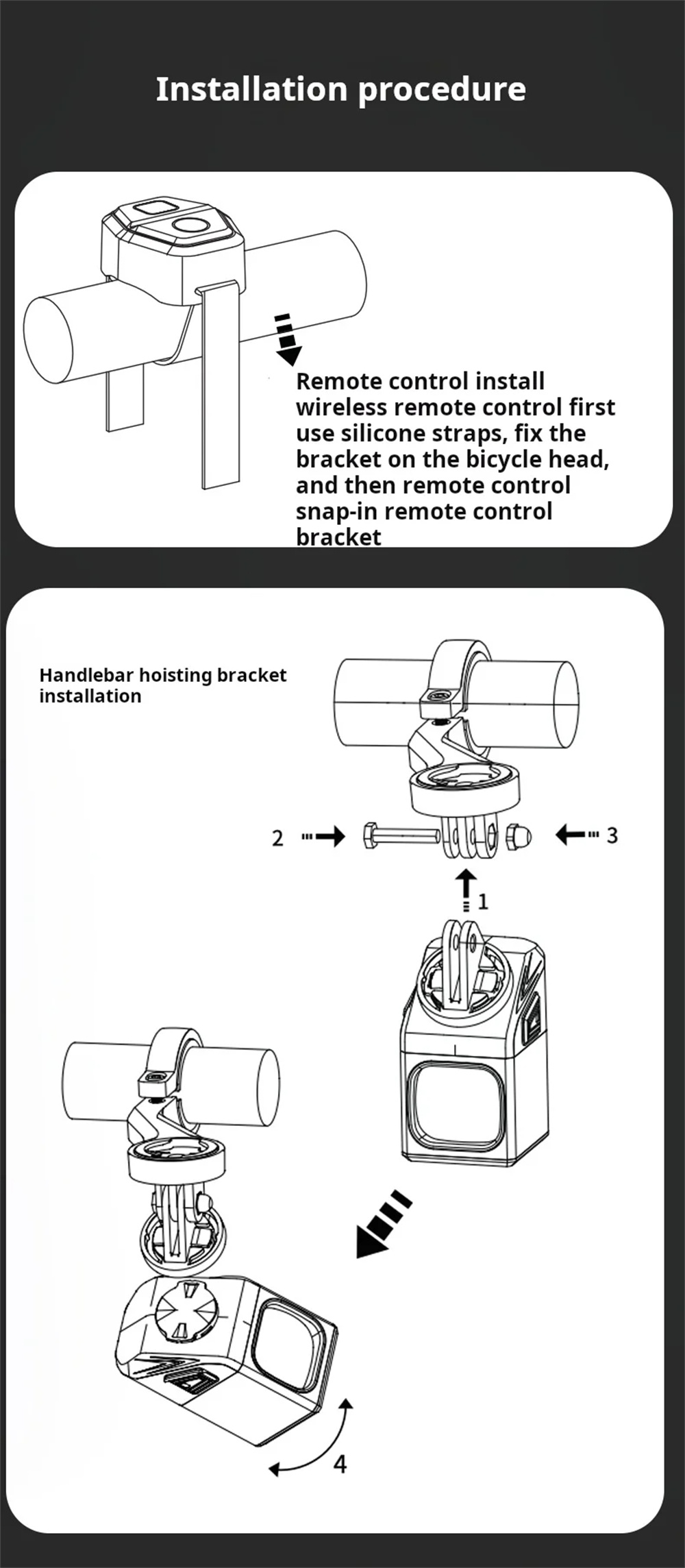 Installation procedure

Remote control install wireless remote control first use silicone straps, fix the bracket on the bicycle head, and then remote control snap-in remote control bracket

Handlebar hoisting bracket installation

2

3

1

4