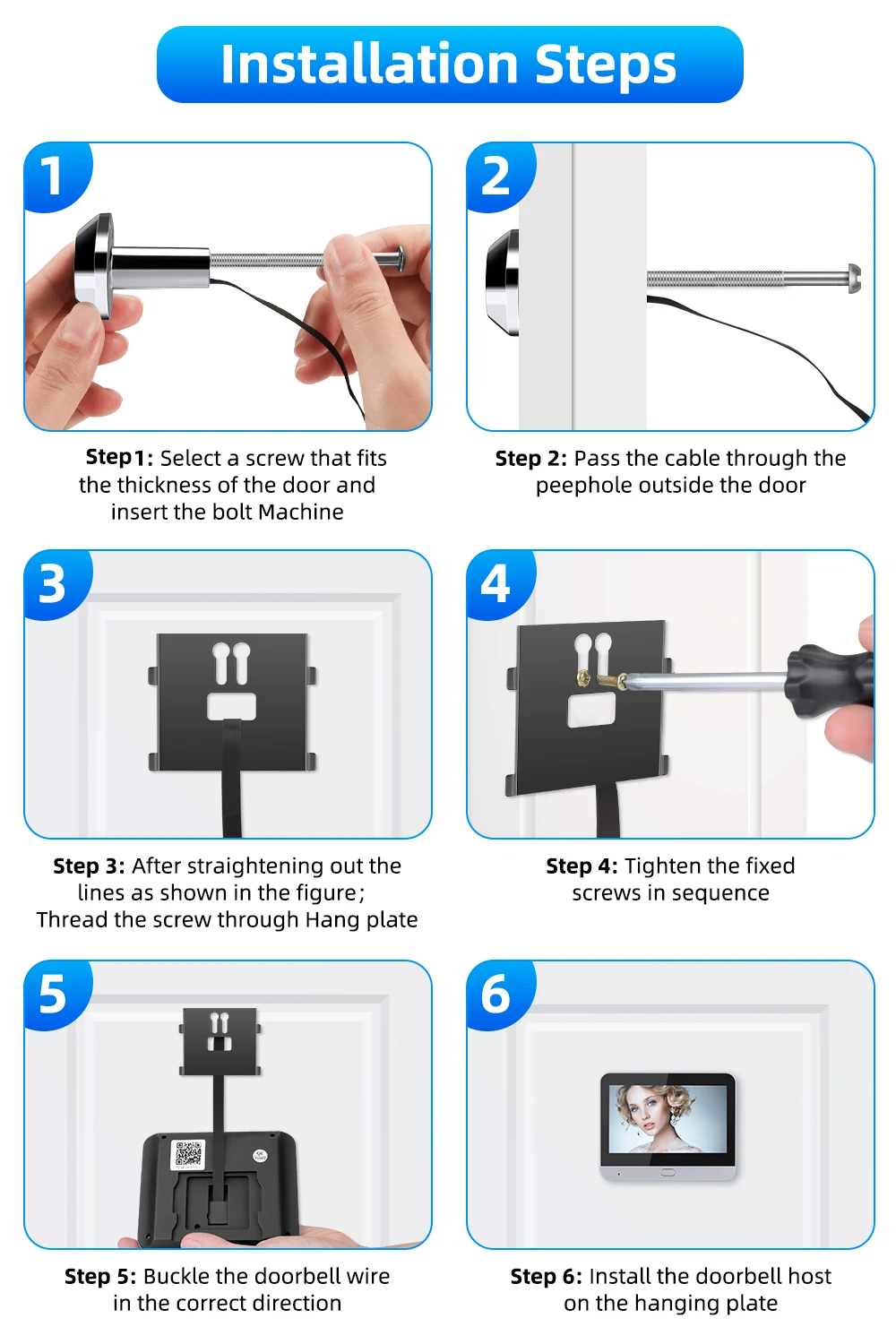 Installation Steps

1

Step1: Select a screw that fits the thickness of the door and insert the bolt Machine

2

Step 2: Pass the cable through the peephole outside the door

3

Step 3: After straightening out the lines as shown in the figure; Thread the screw through Hang plate

4

Step 4: Tighten the fixed screws in sequence

5

Step 5: Buckle the doorbell wire in the correct direction

6

Step 6: Install the doorbell host on the hanging plate