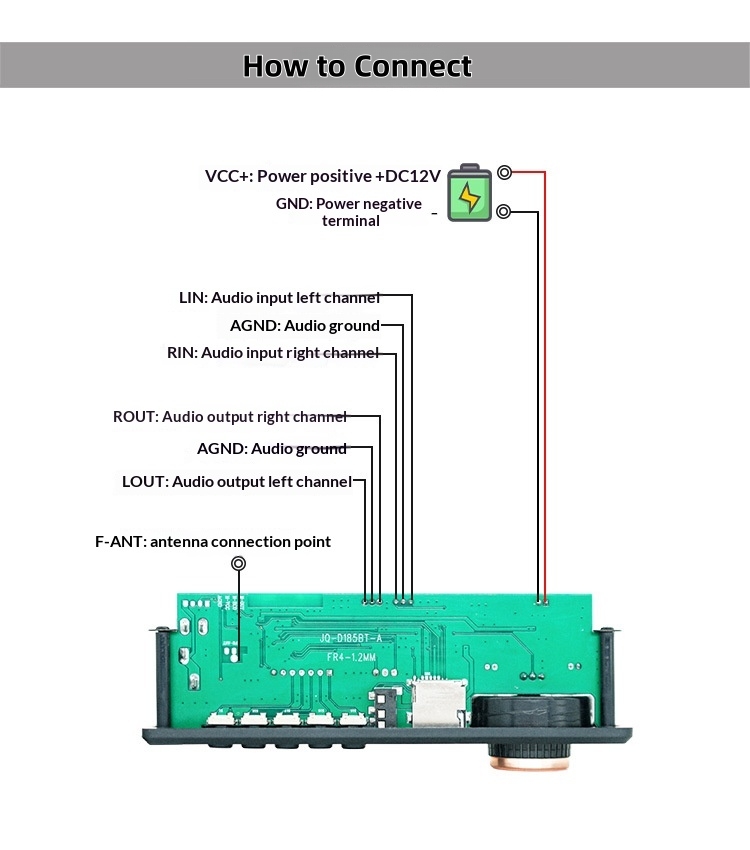 How to Connect

VCC+: Power positive +DC12V

GND: Power negative terminal

-

LIN: Audio input left channel

AGND: Audio ground

RIN: Audio input right channel

ROUT: Audio output right channel

AGND: Audio ground

LOUT: Audio output left channel

F-ANT: antenna connection point

JQ-D185BT-A

FR4-1.2MM