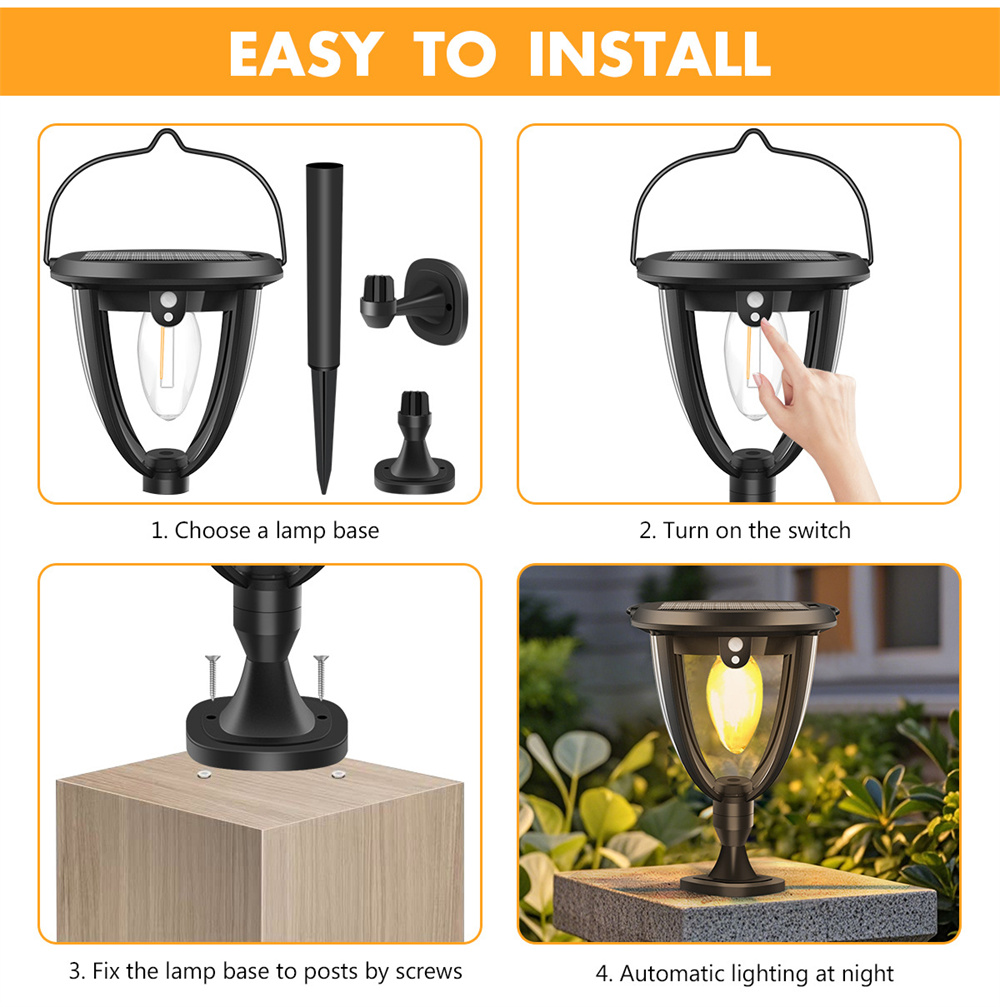 EASY TO INSTALL

1. Choose a lamp base

2. Turn on the switch

3. Fix the lamp base to posts by screws

4. Automatic lighting at night