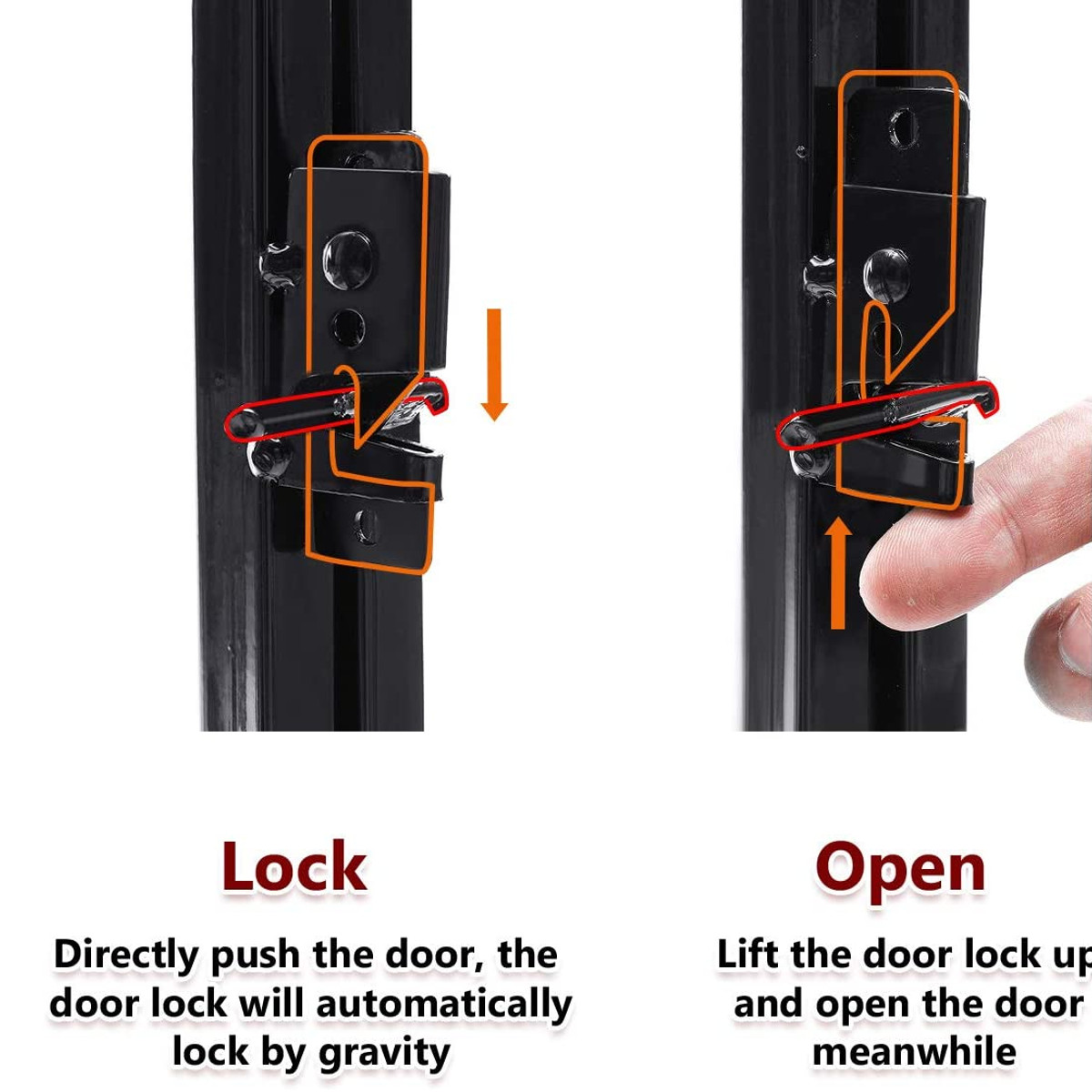 Lock

Directly push the door, the door lock will automatically lock by gravity

Open

Lift the door lock up and open the door meanwhile