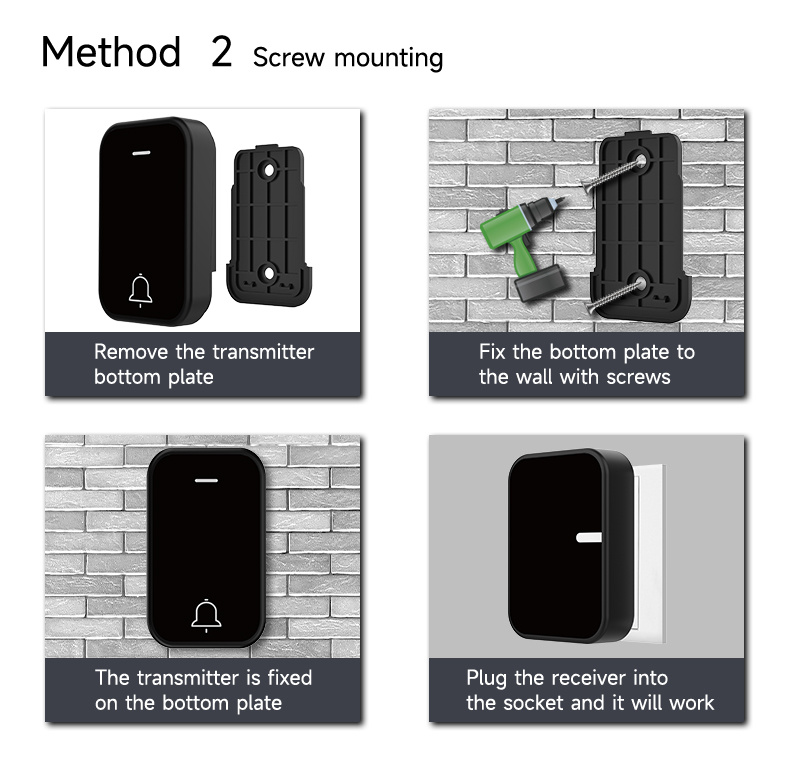 Method 2 Screw mounting

Remove the transmitter bottom plate

Fix the bottom plate to the wall with screws

The transmitter is fixed on the bottom plate

Plug the receiver into the socket and it will work