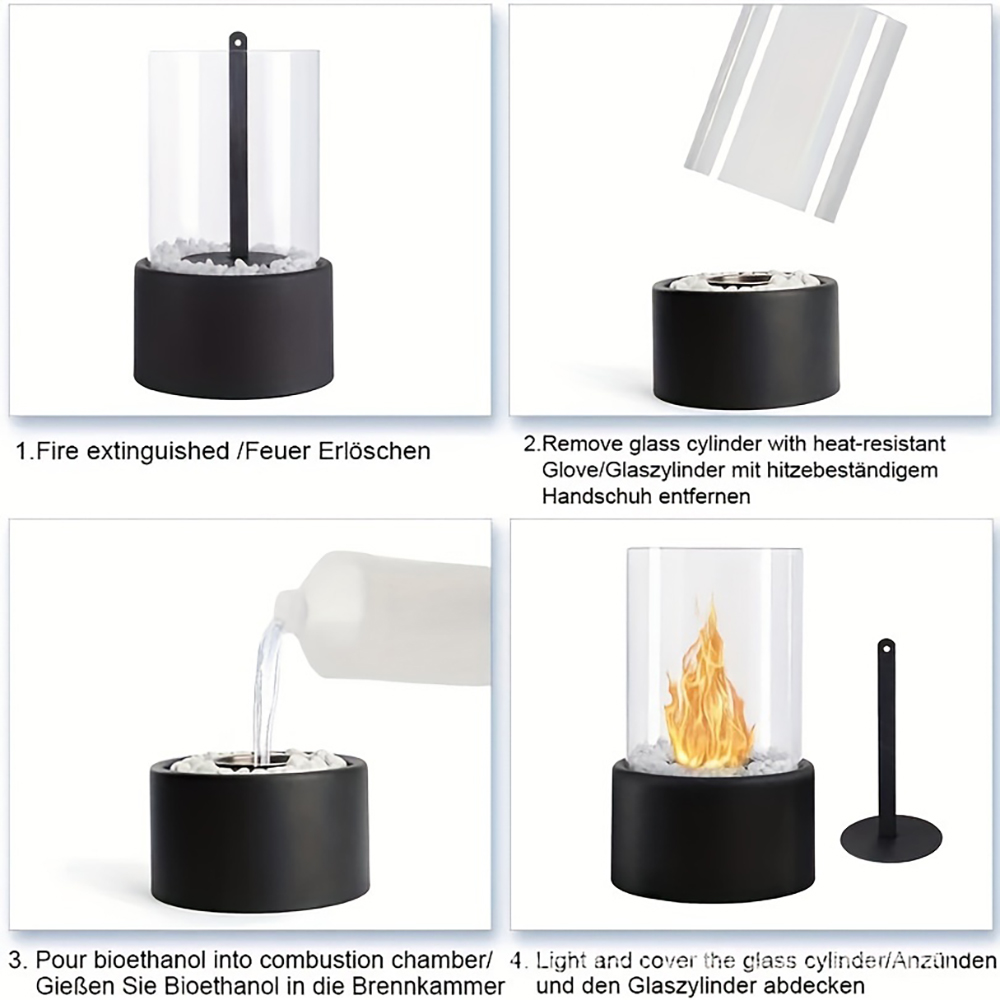 1.Fire extinguished /Feuer Erlöschen

2.Remove glass cylinder with heat-resistant Glove/Glaszylinder mit hitzebeständigem Handschuh entfernen

3. Pour bioethanol into combustion chamber/ Gießen Sie Bioethanol in die Brennkammer

4. Light and cover the glass cylinder/Anzünden und den Glaszylinder abdecken