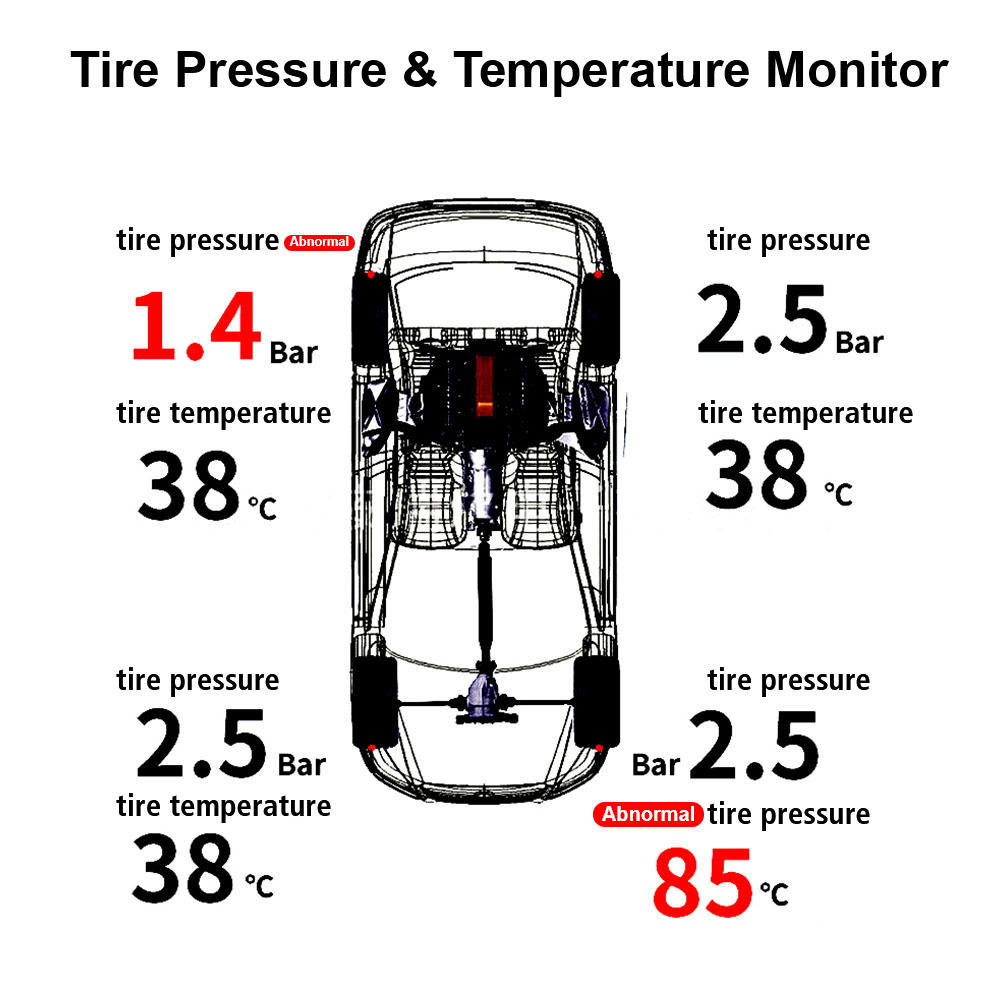 Tire Pressure & Temperature Monitor

tire pressure Abnormal
1.4 Bar
tire temperature
38 ℃

tire pressure
2.5 Bar
tire temperature
38 ℃

tire pressure
2.5 Bar
tire temperature
38 ℃

tire pressure
Bar 2.5
Abnormal tire pressure
85 ℃