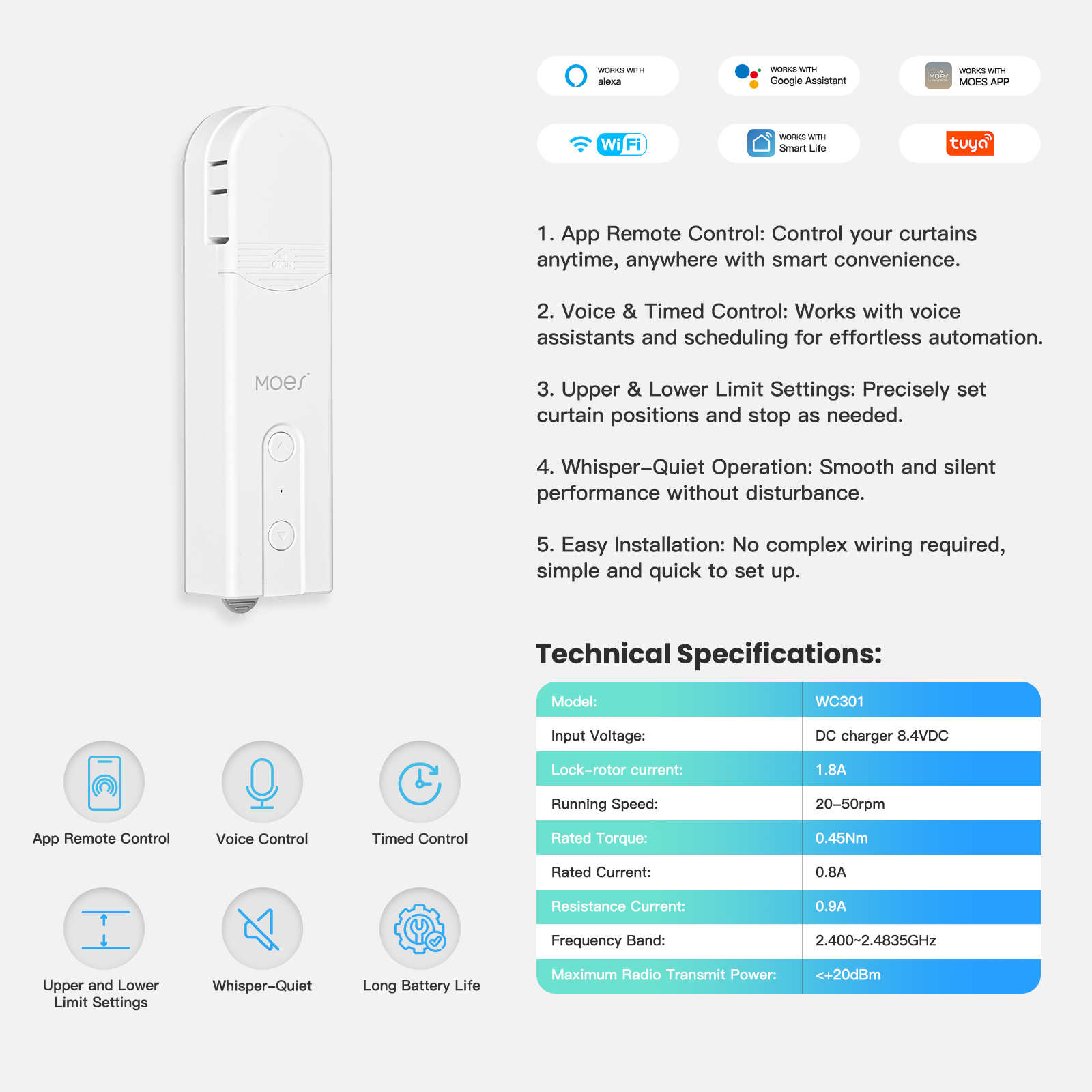 OPEN

MOES

WORKS WITH alexa

WORKS WITH Google Assistant

MOES WORKS WITH MOES APP

WiFi

WORKS WITH Smart Life

tuya

1. App Remote Control: Control your curtains anytime, anywhere with smart convenience.

2. Voice & Timed Control: Works with voice assistants and scheduling for effortless automation.

3. Upper & Lower Limit Settings: Precisely set curtain positions and stop as needed.

4. Whisper–Quiet Operation: Smooth and silent performance without disturbance.

5. Easy Installation: No complex wiring required, simple and quick to set up.

Technical Specifications:

| Model: | WC301 |
|---|---|
| Input Voltage: | DC charger 8.4VDC |
| Lock–rotor current: | 1.8A |
| Running Speed: | 20–50rpm |
| Rated Torque: | 0.45Nm |
| Rated Current: | 0.8A |
| Resistance Current: | 0.9A |
| Frequency Band: | 2.400~2.4835GHz |
| Maximum Radio Transmit Power: | <+20dBm |

App Remote Control

Voice Control

Timed Control

Upper and Lower Limit Settings

Whisper–Quiet

Long Battery Life