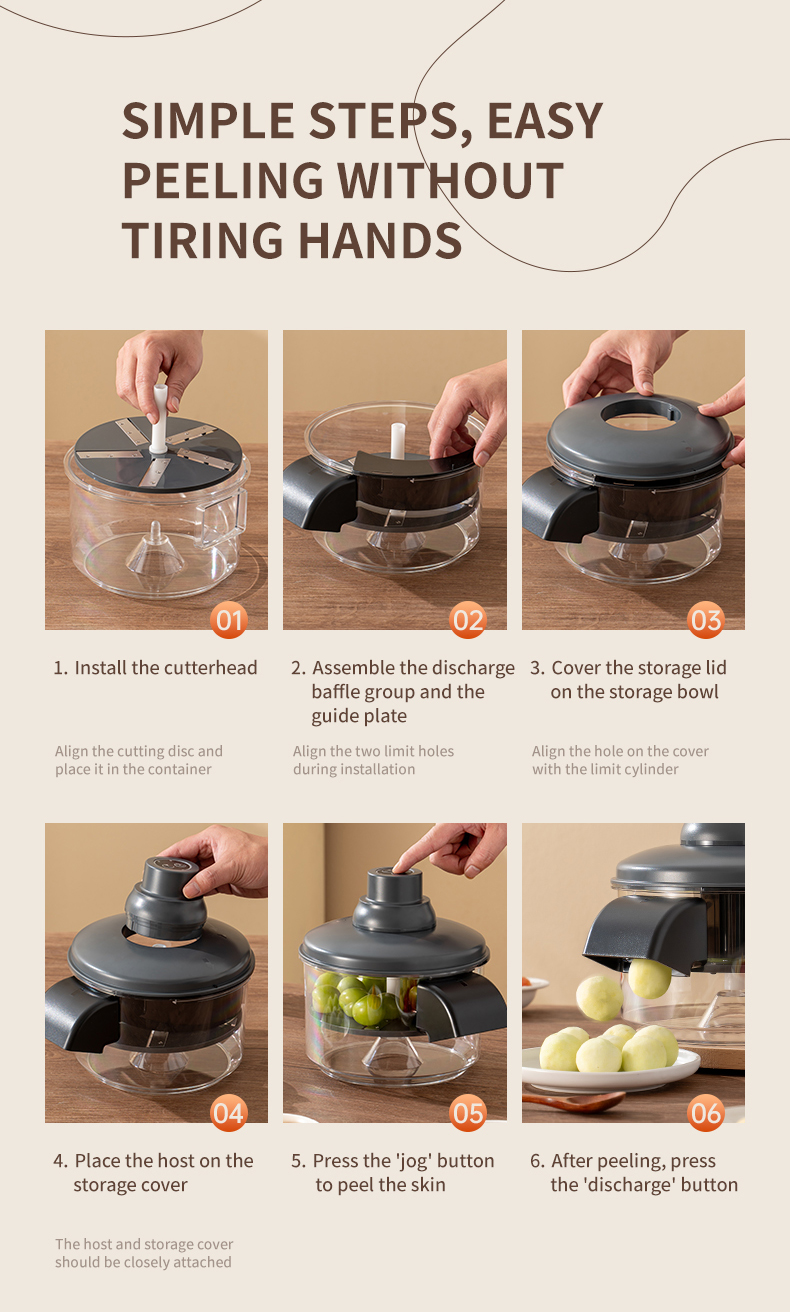 SIMPLE STEPS, EASY PEELING WITHOUT TIRING HANDS

01

1. Install the cutterhead

Align the cutting disc and place it in the container

02

2. Assemble the discharge baffle group and the guide plate

Align the two limit holes during installation

03

3. Cover the storage lid on the storage bowl

Align the hole on the cover with the limit cylinder

04

4. Place the host on the storage cover

The host and storage cover should be closely attached

05

5. Press the 'jog' button to peel the skin

06

6. After peeling, press the 'discharge' button