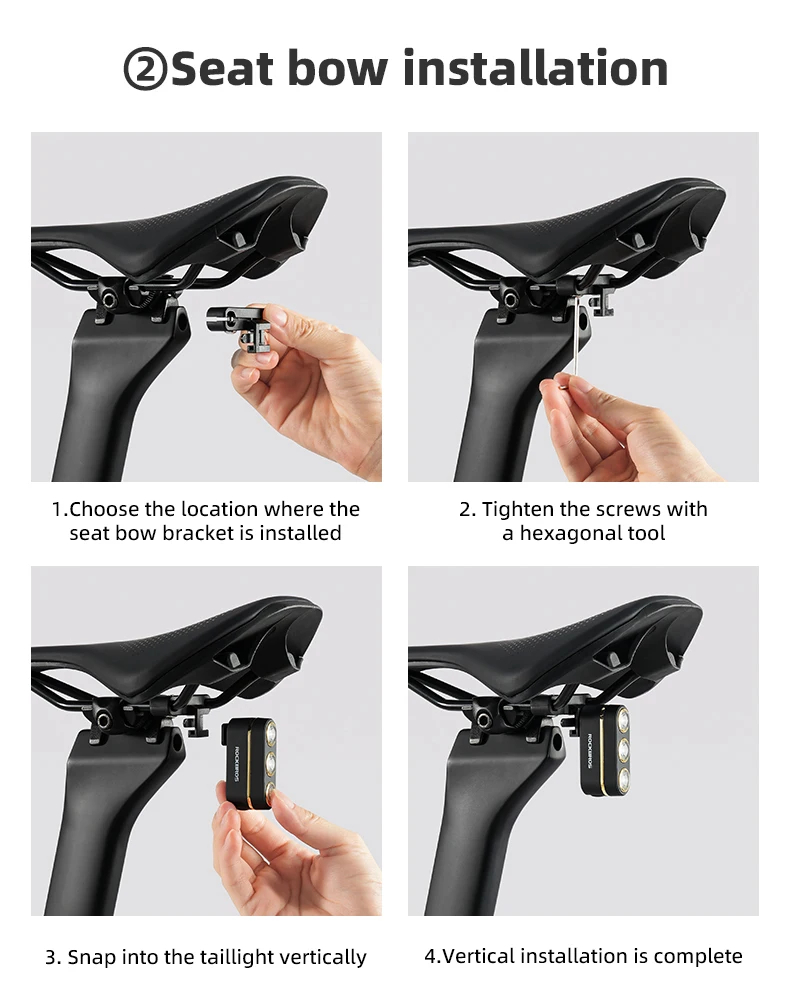 ②Seat bow installation

1.Choose the location where the seat bow bracket is installed

2. Tighten the screws with a hexagonal tool

ROCKBROS

3. Snap into the taillight vertically

ROCKBROS

4.Vertical installation is complete