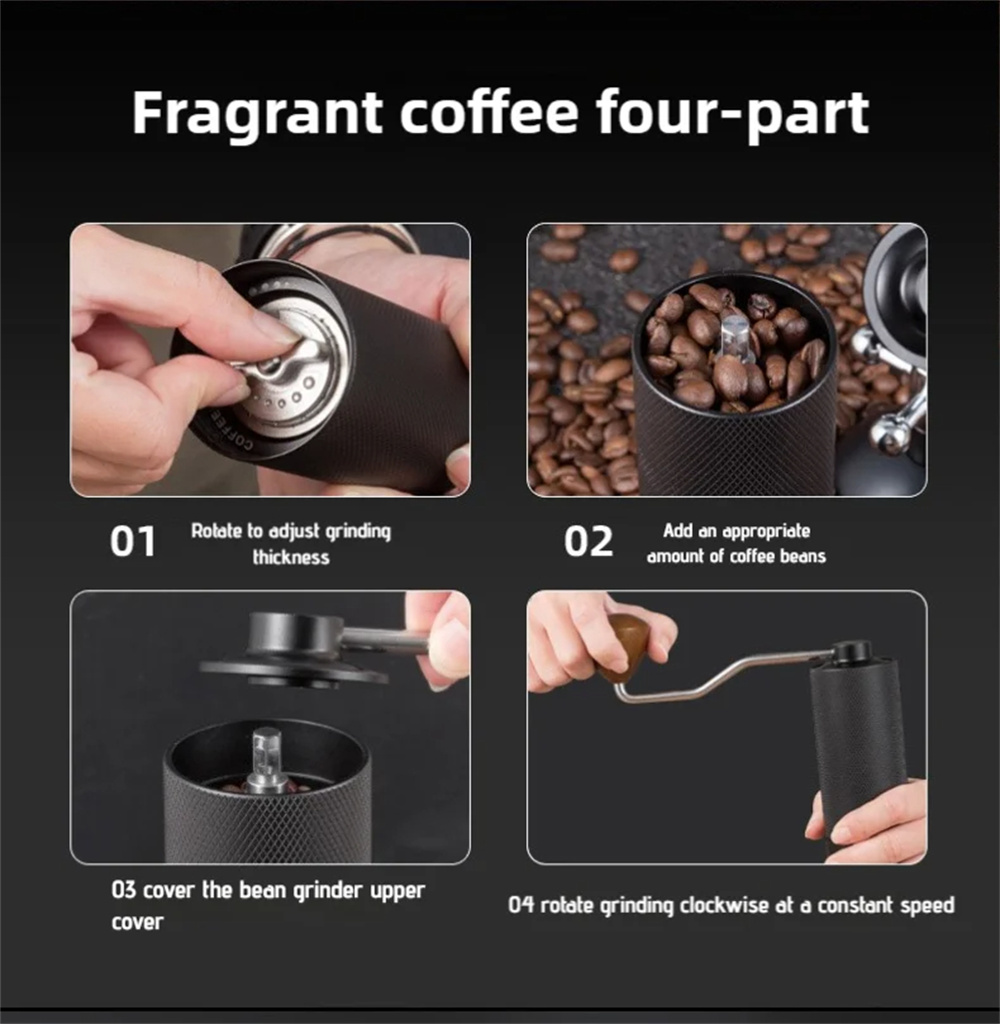 Fragrant coffee four-part

COFFEE

01 Rotate to adjust grinding thickness

02 Add an appropriate amount of coffee beans

03 cover the bean grinder upper cover

04 rotate grinding clockwise at a constant speed