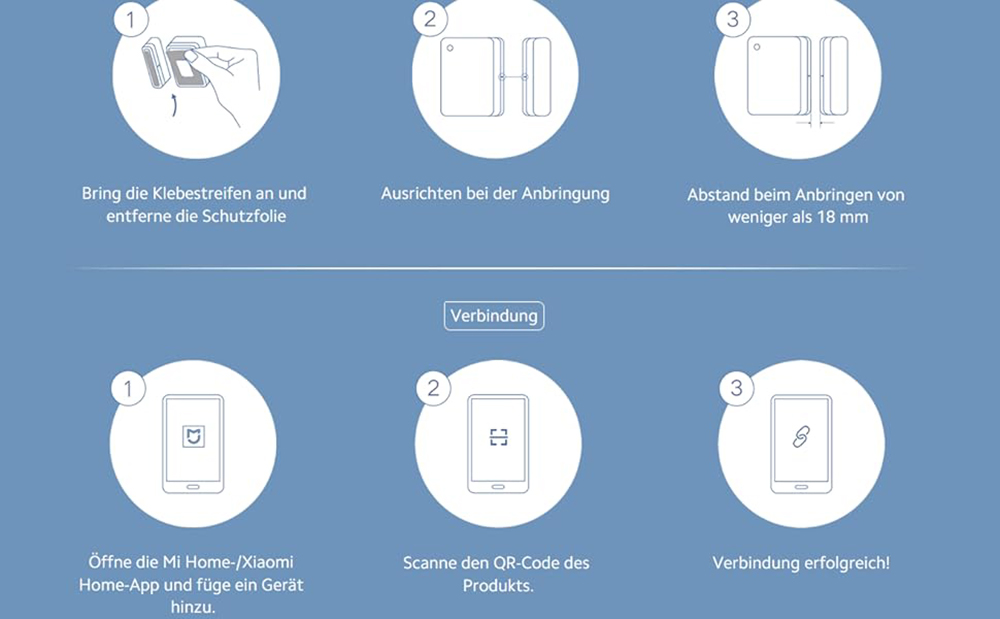 1

Bring die Klebestreifen an und entferne die Schutzfolie

2

Ausrichten bei der Anbringung

3

Abstand beim Anbringen von weniger als 18 mm

Verbindung

1

Öffne die Mi Home-/Xiaomi Home-App und füge ein Gerät hinzu.

2

Scanne den QR-Code des Produkts.

3

Verbindung erfolgreich!