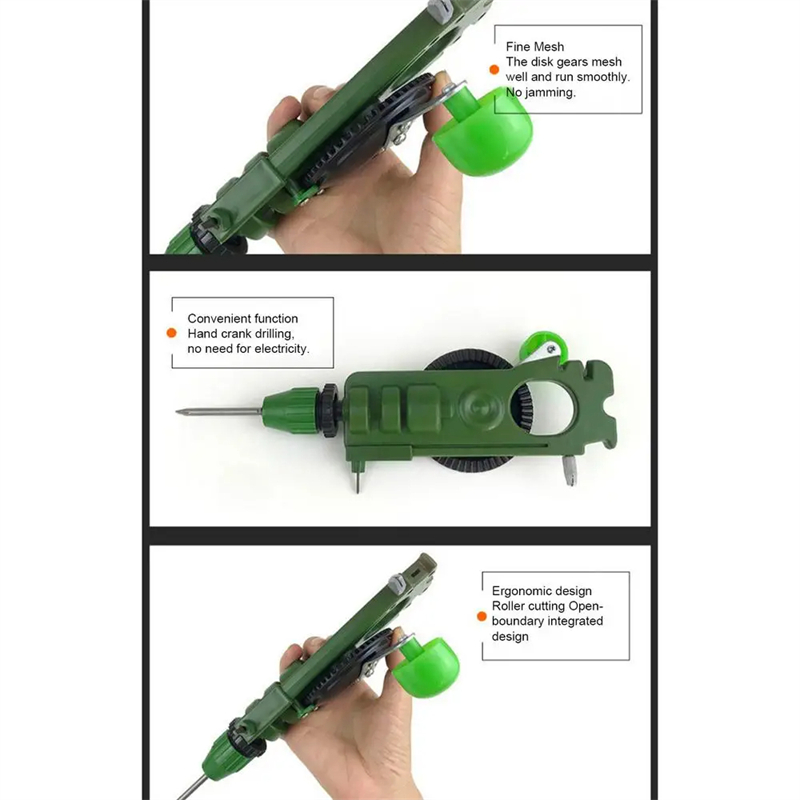 Fine Mesh
The disk gears mesh well and run smoothly. No jamming.

Convenient function
Hand crank drilling, no need for electricity.

Ergonomic design
Roller cutting Open-boundary integrated design