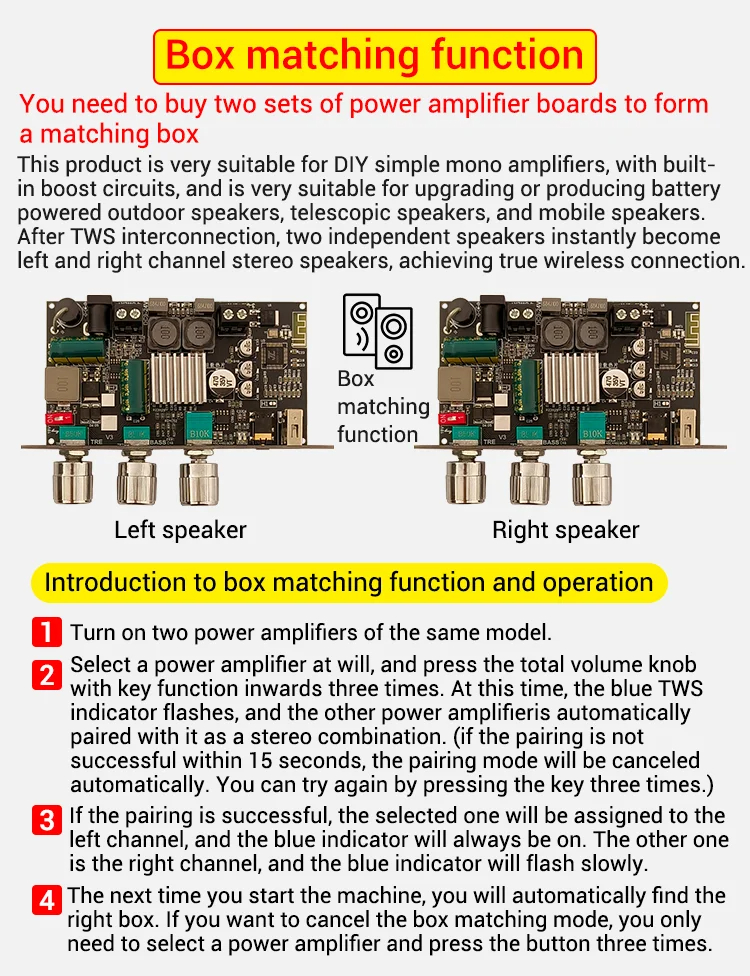 Box matching function

You need to buy two sets of power amplifier boards to form a matching box

This product is very suitable for DIY simple mono amplifiers, with built-in boost circuits, and is very suitable for upgrading or producing battery powered outdoor speakers, telescopic speakers, and mobile speakers. After TWS interconnection, two independent speakers instantly become left and right channel stereo speakers, achieving true wireless connection.

TRE V3 BASS B10K

Box matching function

TRE V3 BASS B10K

Left speaker

Right speaker

Introduction to box matching function and operation

1 Turn on two power amplifiers of the same model.

2 Select a power amplifier at will, and press the total volume knob with key function inwards three times. At this time, the blue TWS indicator flashes, and the other power amplifieris automatically paired with it as a stereo combination. (if the pairing is not successful within 15 seconds, the pairing mode will be canceled automatically. You can try again by pressing the key three times.)

3 If the pairing is successful, the selected one will be assigned to the left channel, and the blue indicator will always be on. The other one is the right channel, and the blue indicator will flash slowly.

4 The next time you start the machine, you will automatically find the right box. If you want to cancel the box matching mode, you only need to select a power amplifier and press the button three times.