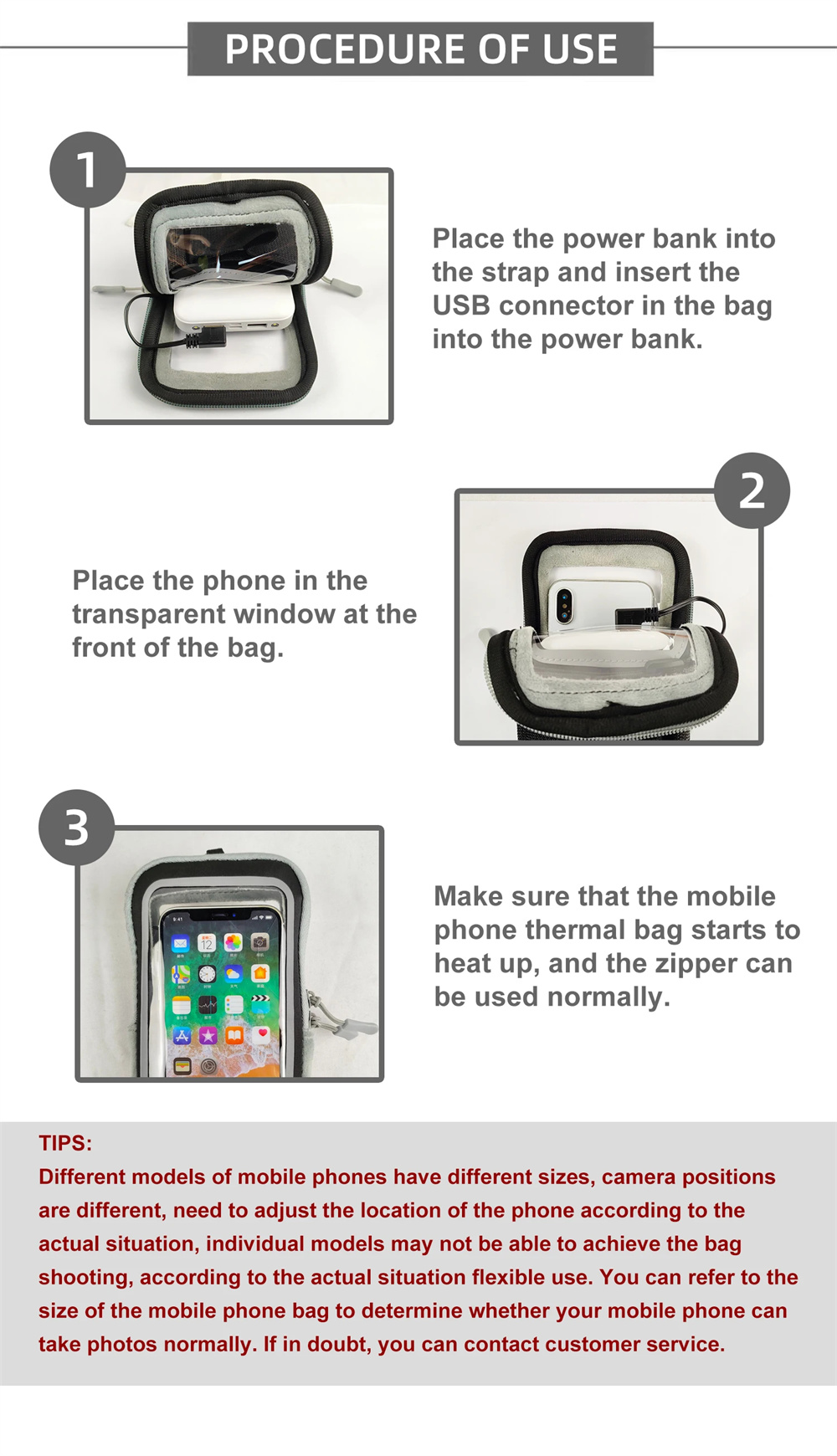 PROCEDURE OF USE

1

Place the power bank into the strap and insert the USB connector in the bag into the power bank.

2

Place the phone in the transparent window at the front of the bag.

3

Make sure that the mobile phone thermal bag starts to heat up, and the zipper can be used normally.

TIPS:
Different models of mobile phones have different sizes, camera positions are different, need to adjust the location of the phone according to the actual situation, individual models may not be able to achieve the bag shooting, according to the actual situation flexible use. You can refer to the size of the mobile phone bag to determine whether your mobile phone can take photos normally. If in doubt, you can contact customer service.