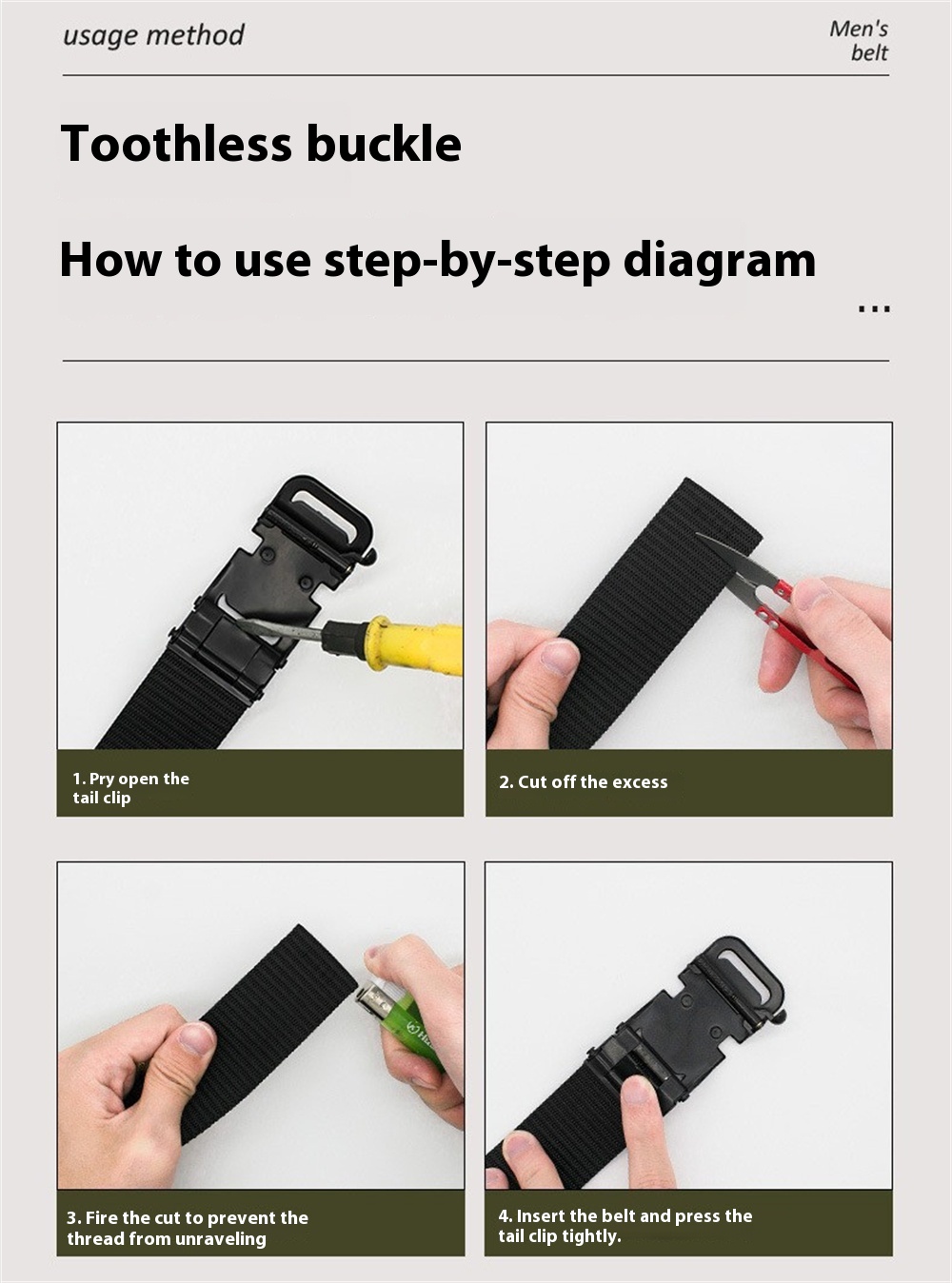 usage method

Men's belt

Toothless buckle

How to use step-by-step diagram

...

1. Pry open the tail clip

2. Cut off the excess

3. Fire the cut to prevent the thread from unraveling

4. Insert the belt and press the tail clip tightly.