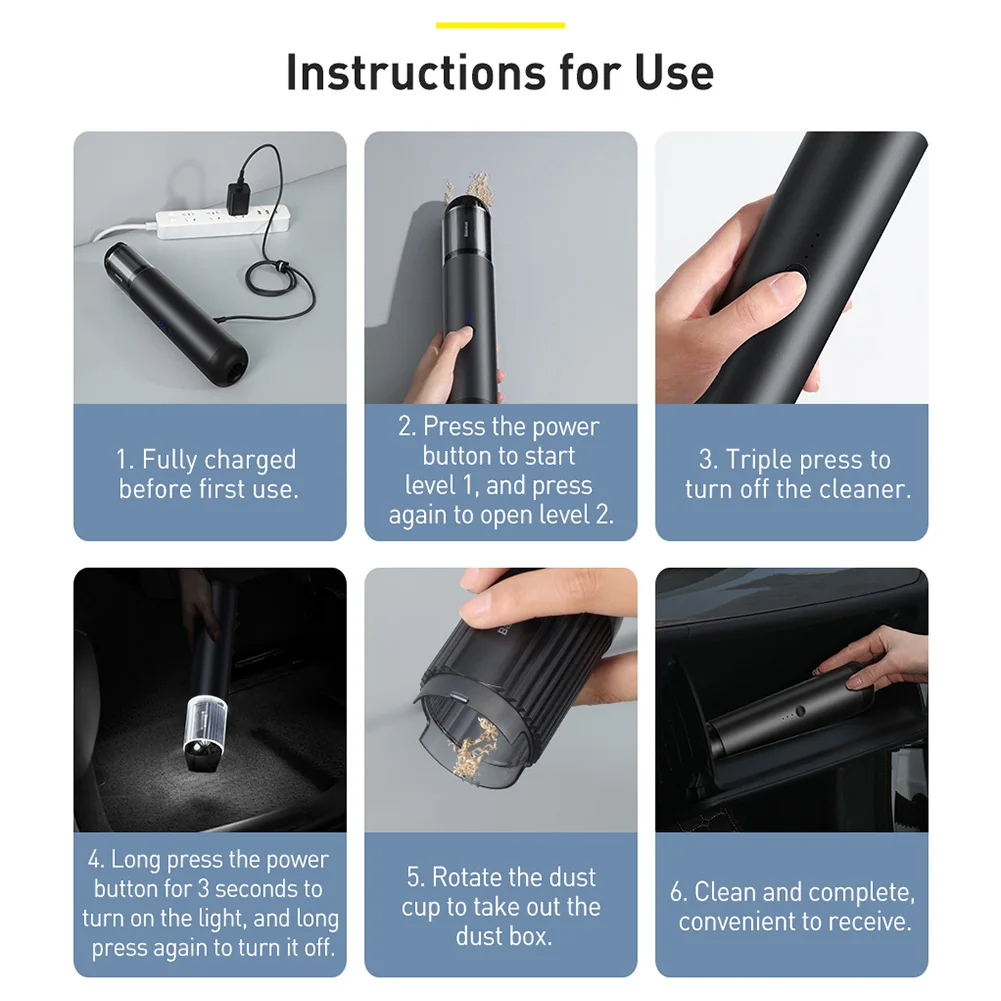 Instructions for Use

1. Fully charged before first use.

2. Press the power button to start level 1, and press again to open level 2.

3. Triple press to turn off the cleaner.

4. Long press the power button for 3 seconds to turn on the light, and long press again to turn it off.

5. Rotate the dust cup to take out the dust box.

6. Clean and complete, convenient to receive.