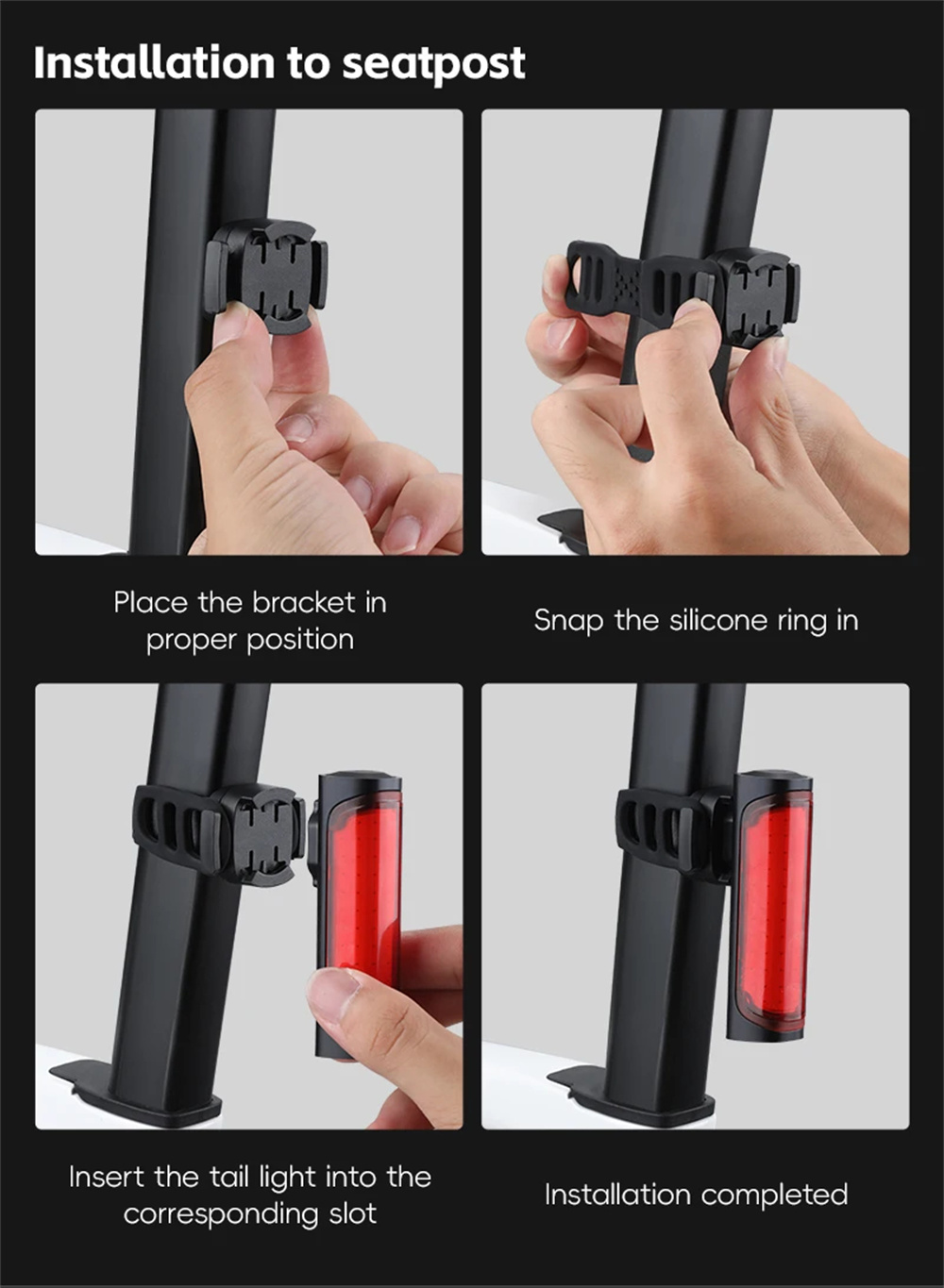 Installation to seatpost

Place the bracket in proper position

Snap the silicone ring in

Insert the tail light into the corresponding slot

Installation completed