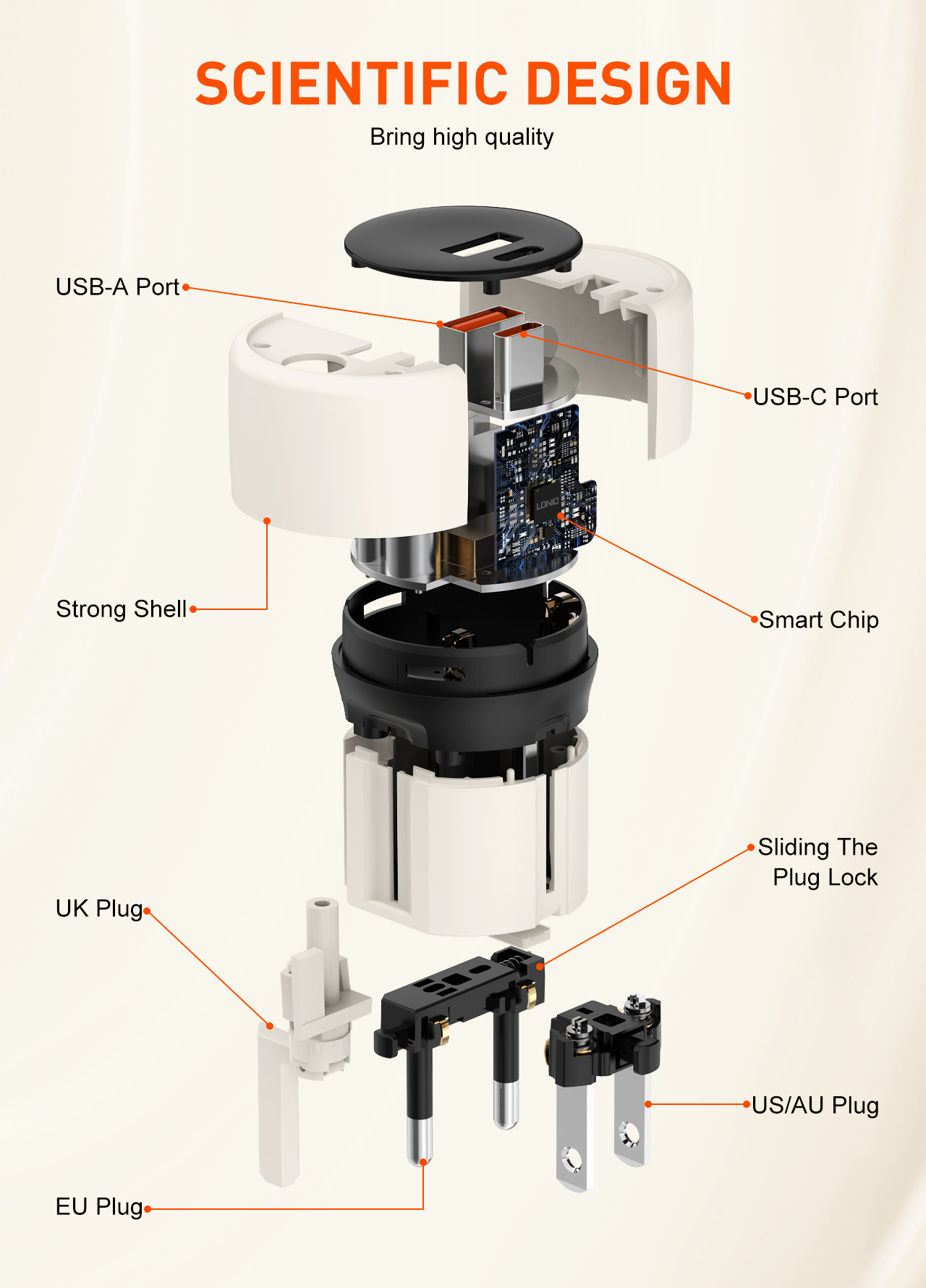 SCIENTIFIC DESIGN

Bring high quality

USB-A Port

USB-C Port

LDNIO

Strong Shell

Smart Chip

Sliding The Plug Lock

UK Plug

US/AU Plug

EU Plug