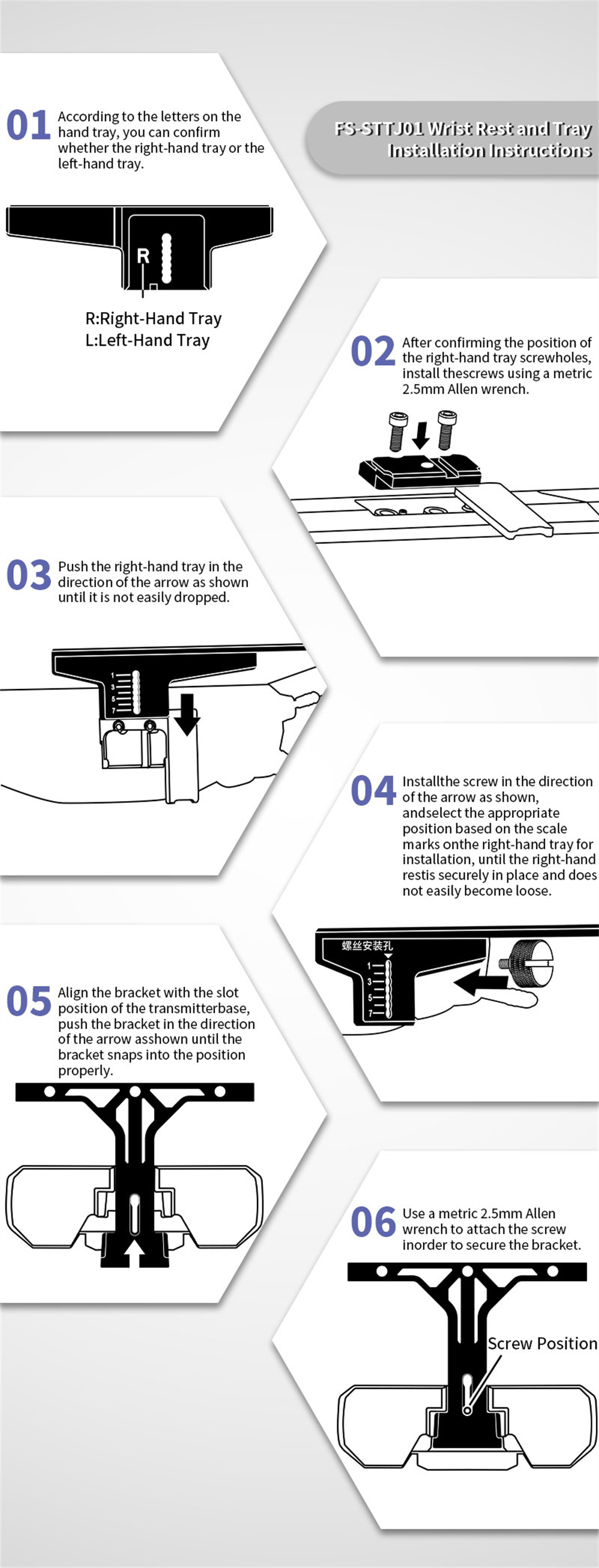 FS-STTJ01 Wrist Rest and Tray Installation Instructions

01 According to the letters on the hand tray, you can confirm whether the right-hand tray or the left-hand tray.

R

R:Right-Hand Tray
L:Left-Hand Tray

02 After confirming the position of the right-hand tray screwholes, install thescrews using a metric 2.5mm Allen wrench.

03 Push the right-hand tray in the direction of the arrow as shown until it is not easily dropped.

1
3
5
7

04 Installthe screw in the direction of the arrow as shown, andselect the appropriate position based on the scale marks onthe right-hand tray for installation, until the right-hand restis securely in place and does not easily become loose.

螺丝安装孔
1
3
5
7

05 Align the bracket with the slot position of the transmitterbase, push the bracket in the direction of the arrow asshown until the bracket snaps into the position properly.

06 Use a metric 2.5mm Allen wrench to attach the screw inorder to secure the bracket.

Screw Position