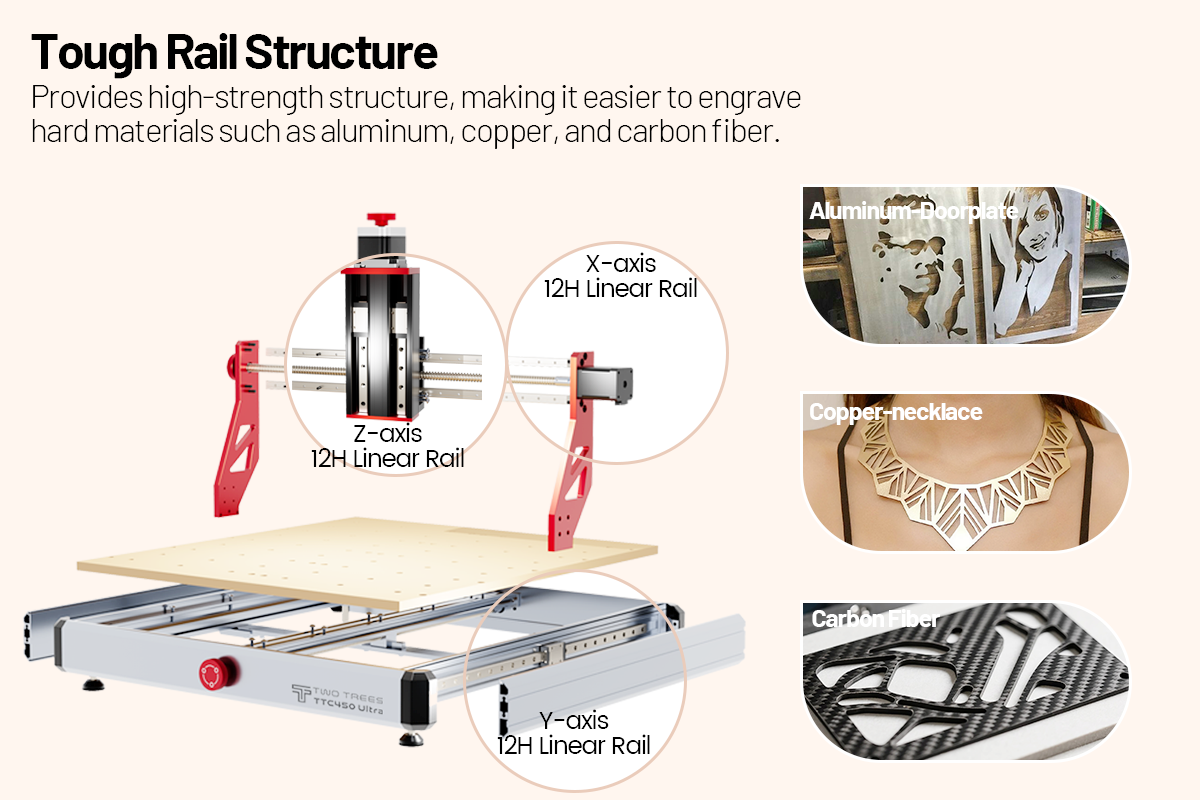 Tough Rail Structure
Provides high-strength structure, making it easier to engrave hard materials such as aluminum, copper, and carbon fiber.

X-axis
12H Linear Rail

Z-axis
12H Linear Rail

Y-axis
12H Linear Rail

TWO TREES
TTC450 Ultra

Aluminum-Doorplate

Copper-necklace

Carbon Fiber