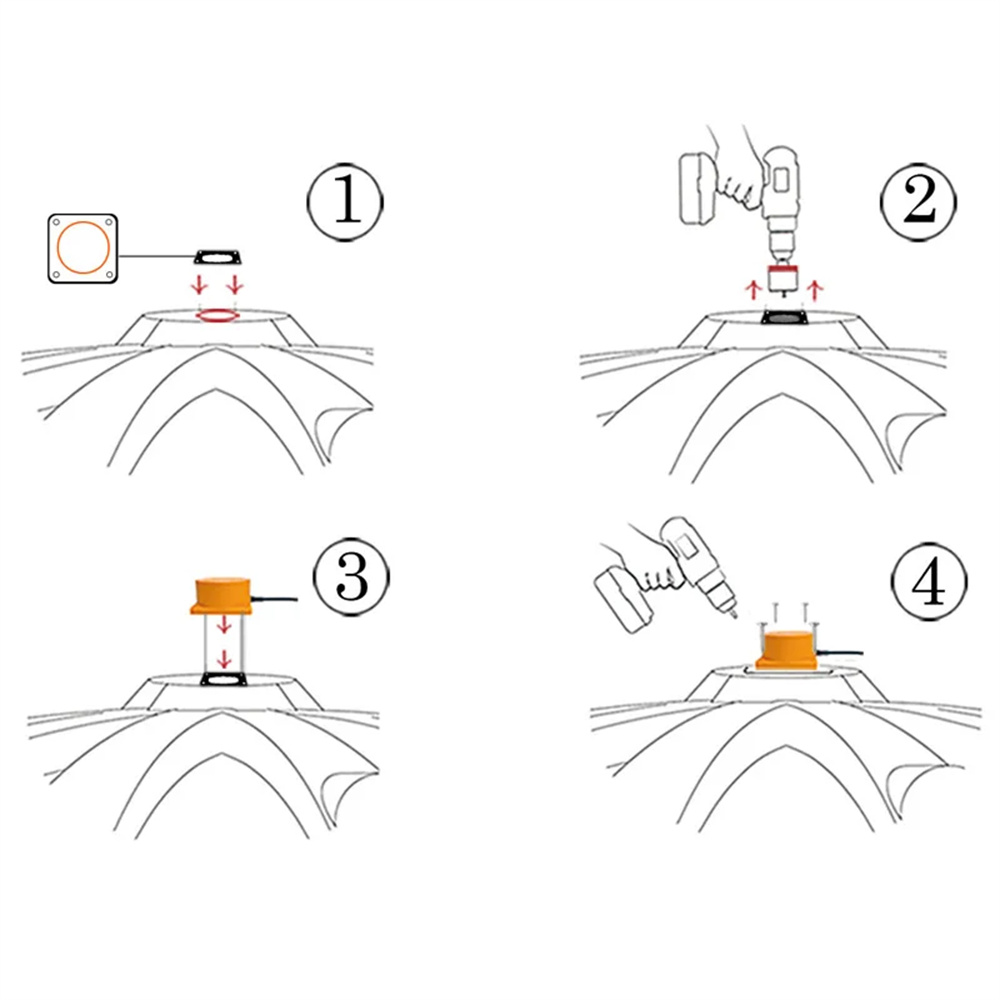 ①

②

③

④