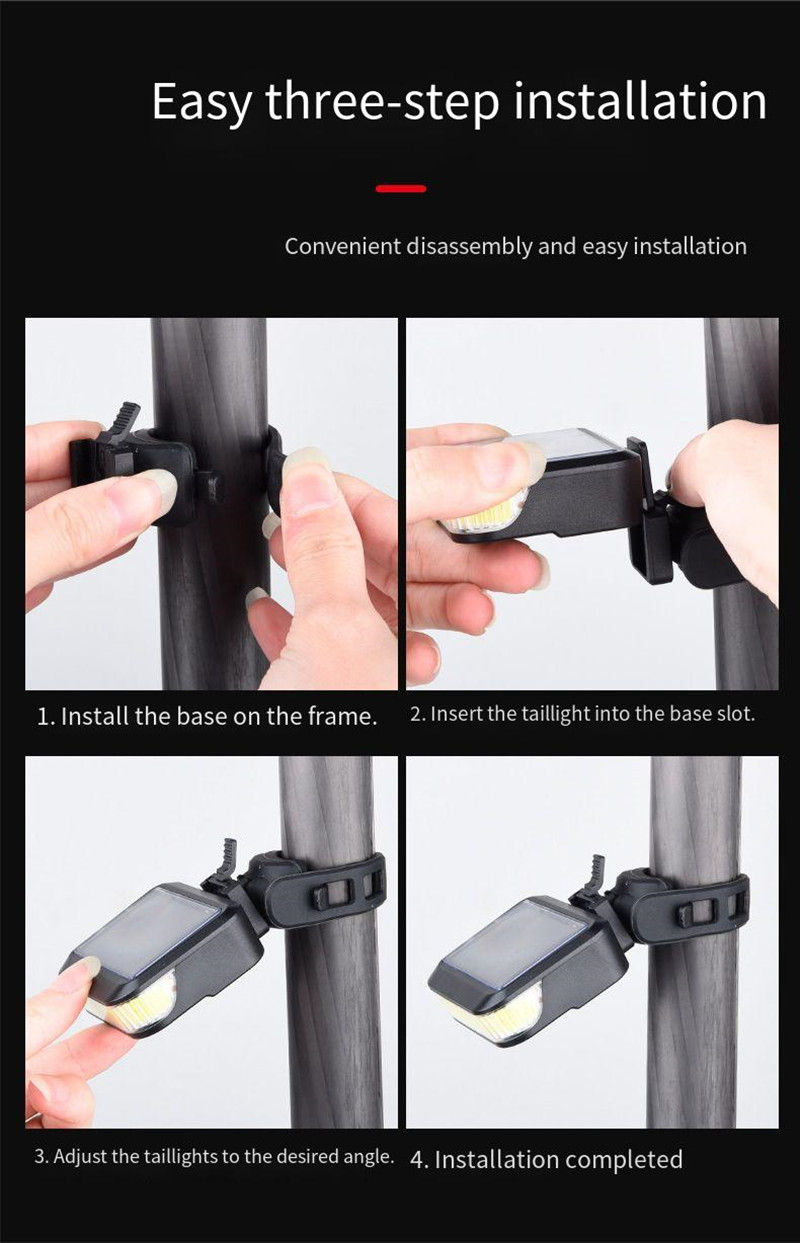 Easy three-step installation

Convenient disassembly and easy installation

1. Install the base on the frame.

2. Insert the taillight into the base slot.

3. Adjust the taillights to the desired angle.

4. Installation completed