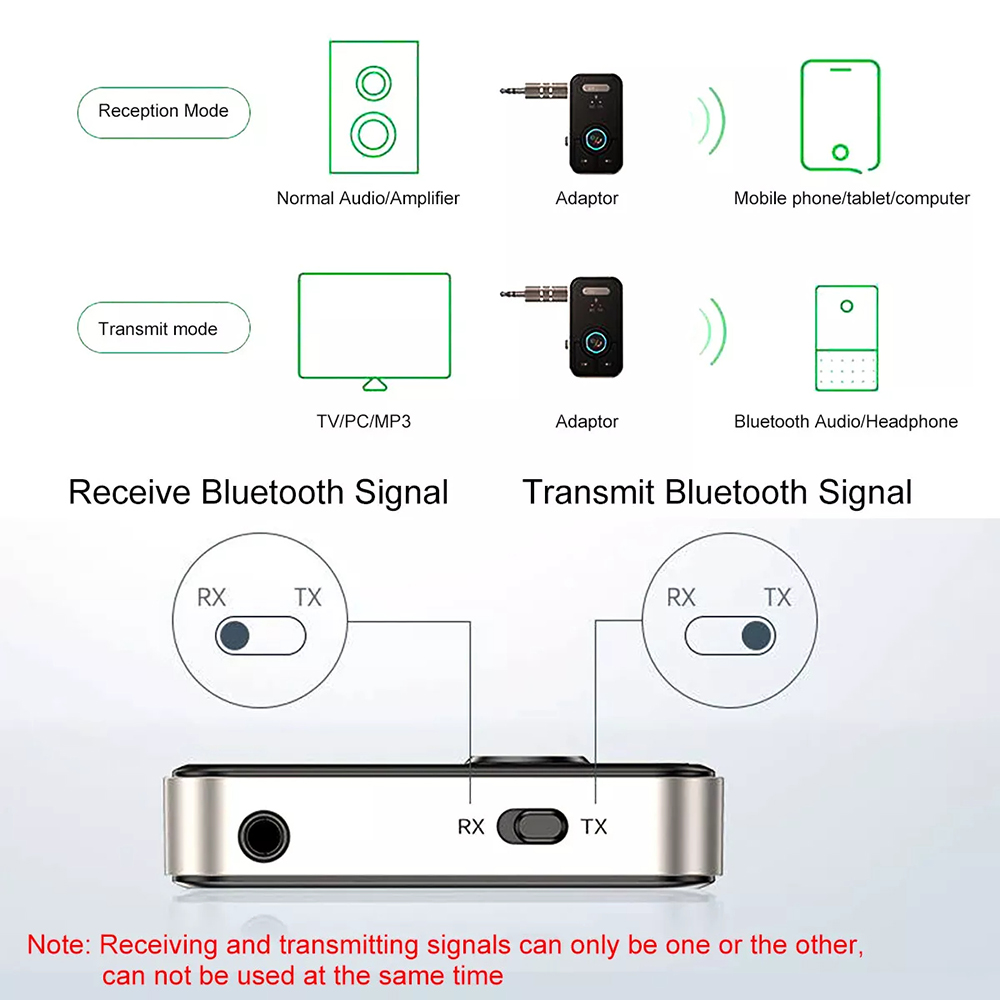 Reception Mode

Normal Audio/Amplifier

Adaptor

Mobile phone/tablet/computer

Transmit mode

TV/PC/MP3

Adaptor

Bluetooth Audio/Headphone

Receive Bluetooth Signal

Transmit Bluetooth Signal

RX TX

RX TX

RX TX

Note: Receiving and transmitting signals can only be one or the other, can not be used at the same time