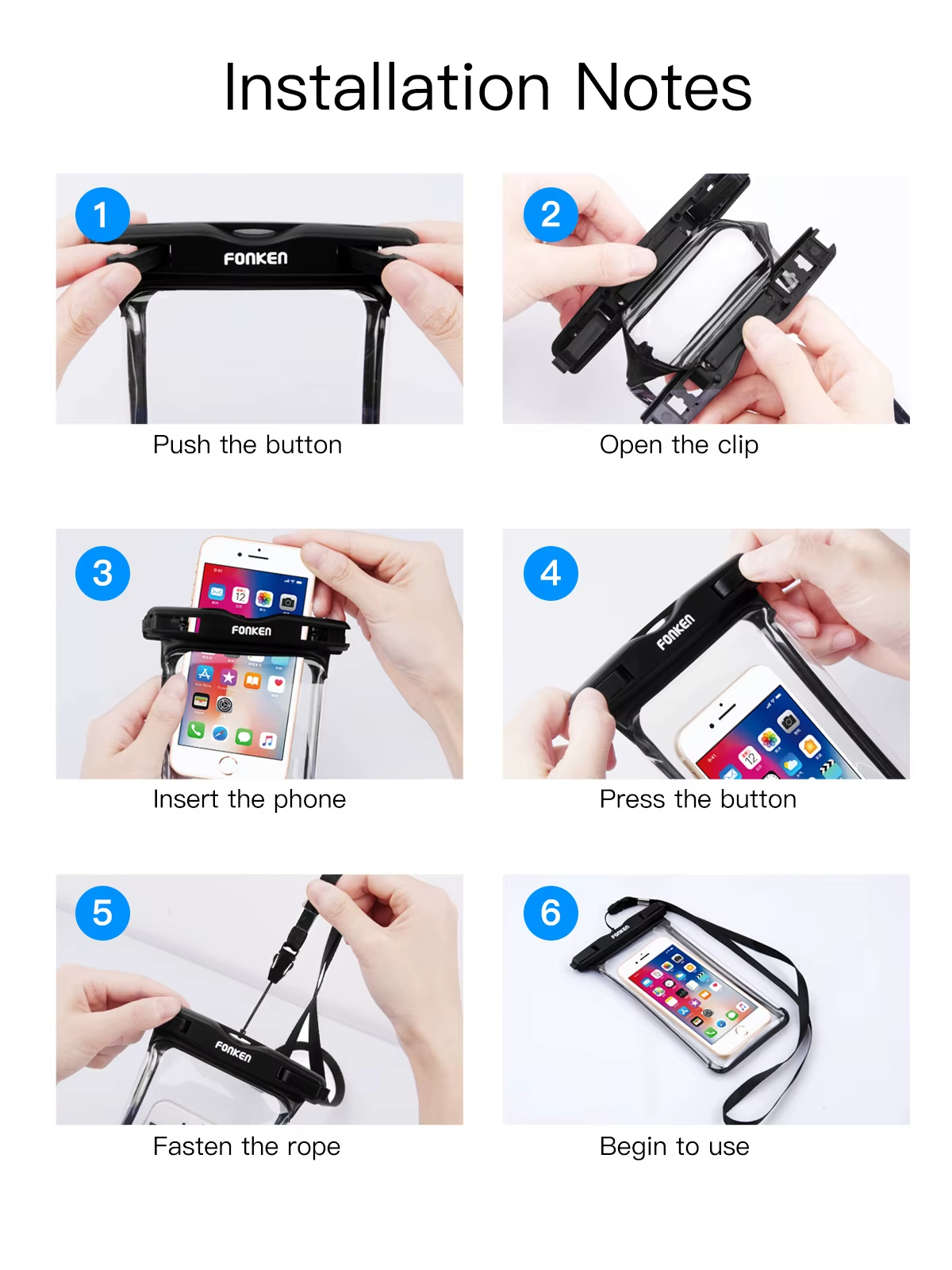 Installation Notes

1
FONKEN
Push the button

2
Open the clip

3
FONKEN
Insert the phone

4
FONKEN
Press the button

5
FONKEN
Fasten the rope

6
FONKEN
Begin to use