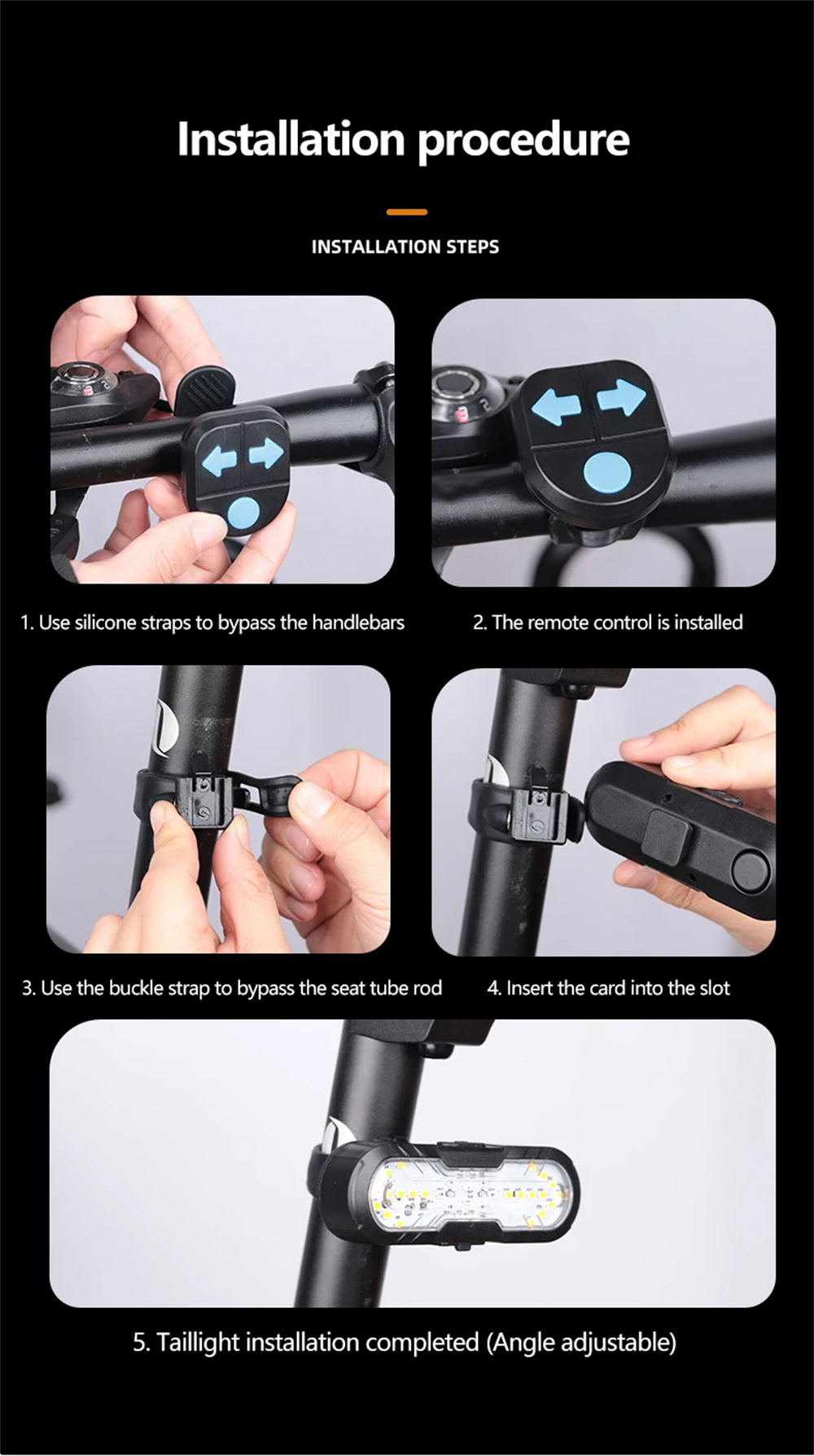 Installation procedure

INSTALLATION STEPS

1. Use silicone straps to bypass the handlebars

2. The remote control is installed

3. Use the buckle strap to bypass the seat tube rod

4. Insert the card into the slot

5. Taillight installation completed (Angle adjustable)