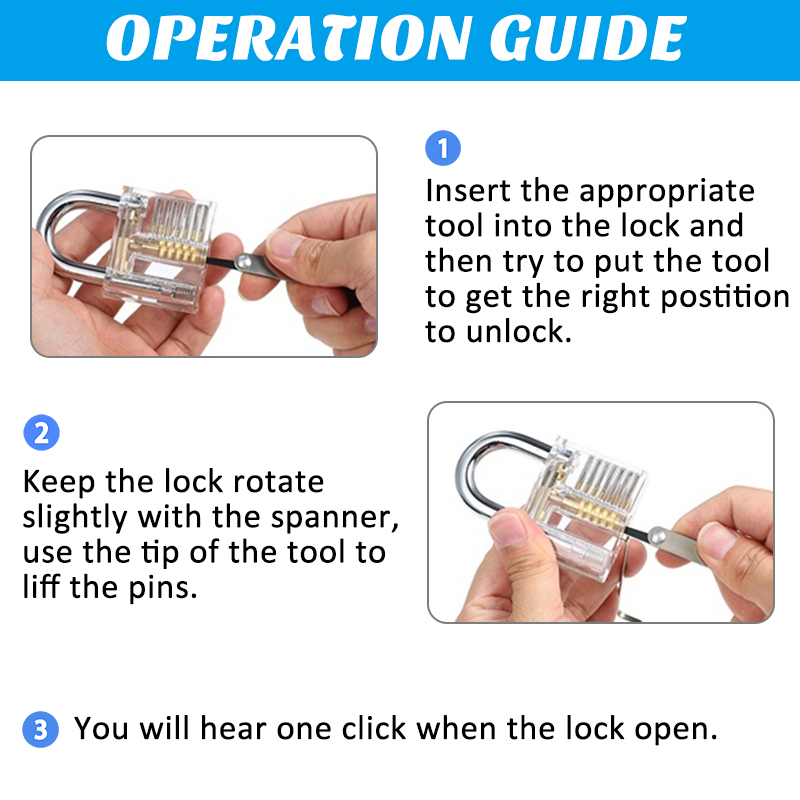 OPERATION GUIDE

1

Insert the appropriate tool into the lock and then try to put the tool to get the right postition to unlock.

2

Keep the lock rotate slightly with the spanner, use the tip of the tool to liff the pins.

3 You will hear one click when the lock open.