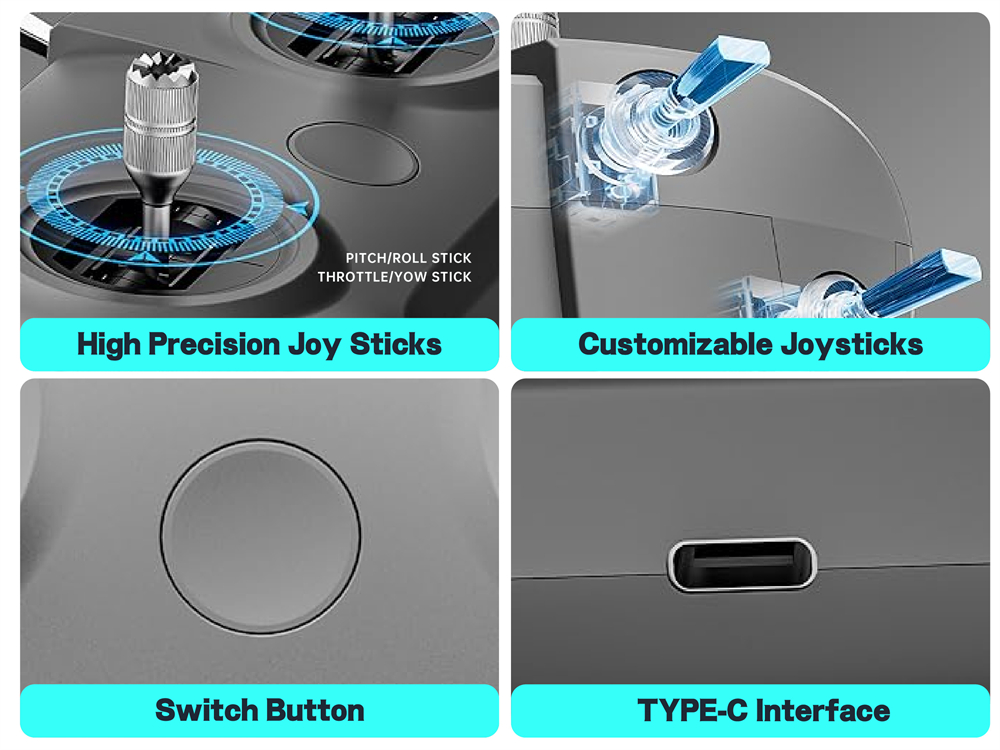 PITCH/ROLL STICK
THROTTLE/YOW STICK

High Precision Joy Sticks

Customizable Joysticks

Switch Button

TYPE-C Interface