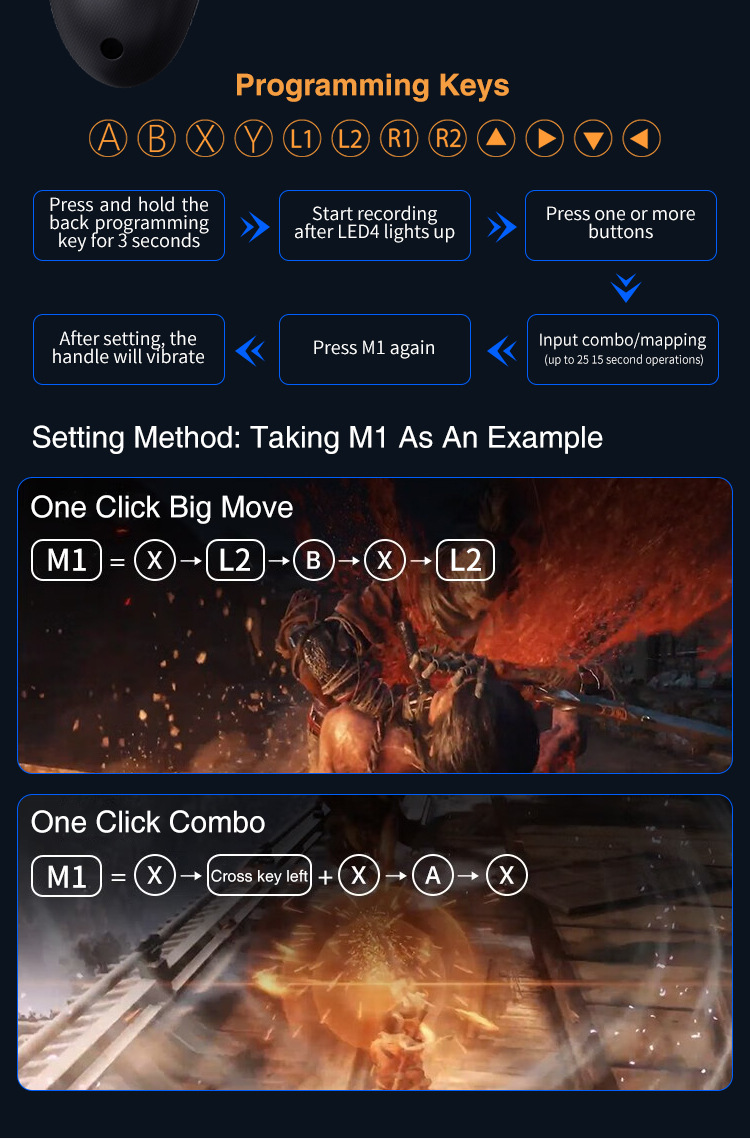 Programming Keys

A B X Y L1 L2 R1 R2 ▲ ▶ ▼ ◀

Press and hold the back programming key for 3 seconds

Start recording after LED4 lights up

Press one or more buttons

Input combo/mapping
(up to 25 15 second operations)

Press M1 again

After setting, the handle will vibrate

Setting Method: Taking M1 As An Example

One Click Big Move

M1 = X → L2 → B → X → L2

One Click Combo

M1 = X → Cross key left + X → A → X