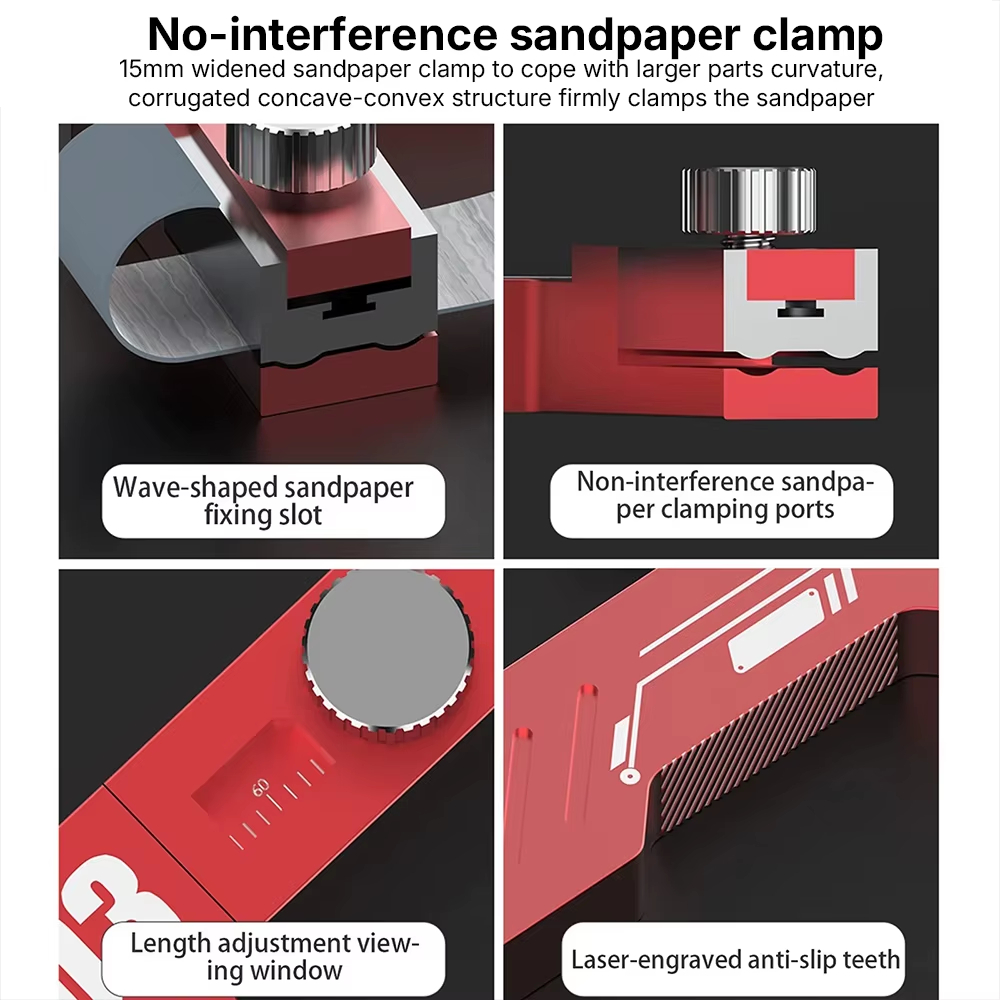 No-interference sandpaper clamp
15mm widened sandpaper clamp to cope with larger parts curvature, corrugated concave-convex structure firmly clamps the sandpaper

Wave-shaped sandpaper fixing slot

Non-interference sandpaper clamping ports

60

Length adjustment viewing window

Laser-engraved anti-slip teeth