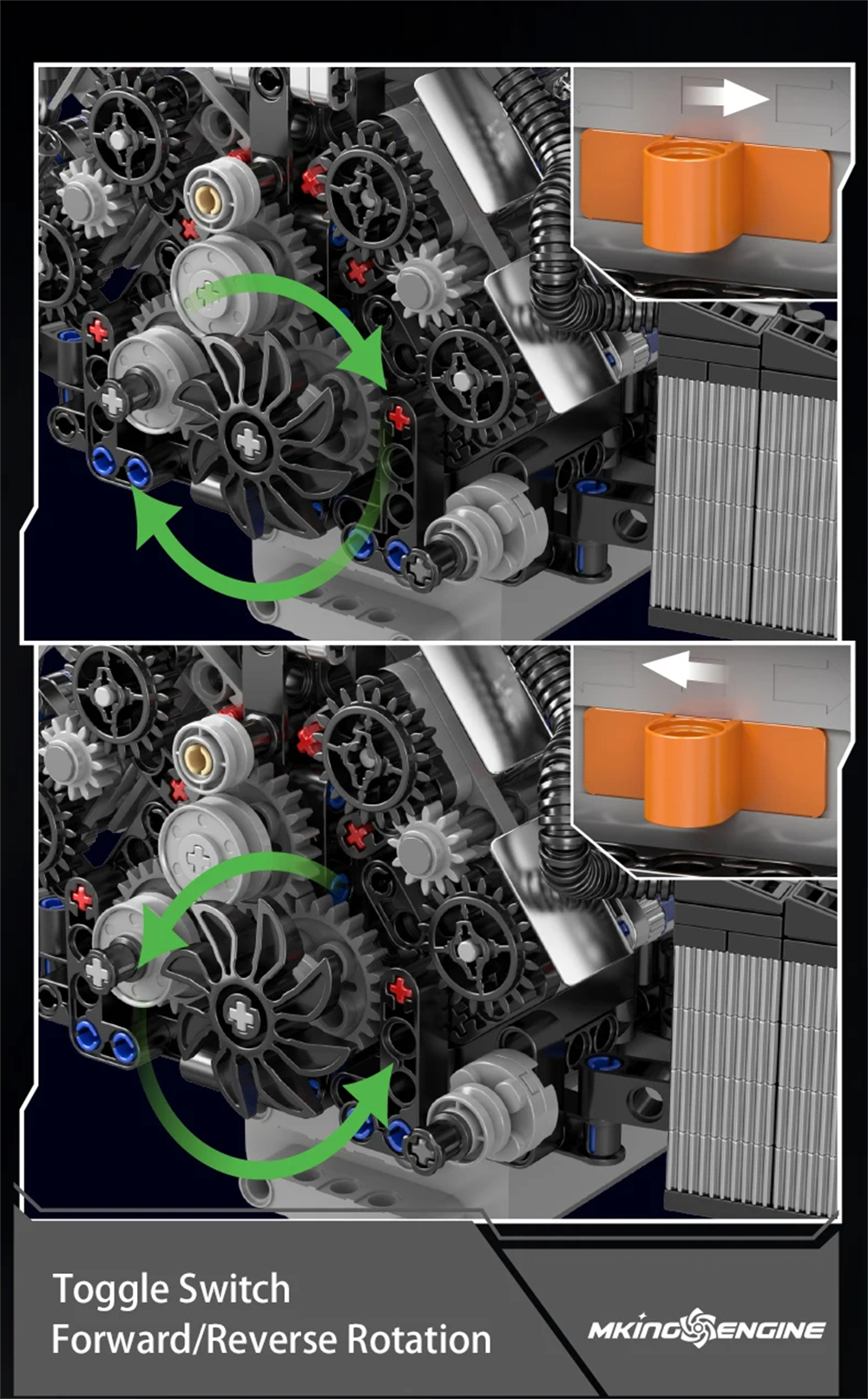 Toggle Switch
Forward/Reverse Rotation

MKING ENGINE