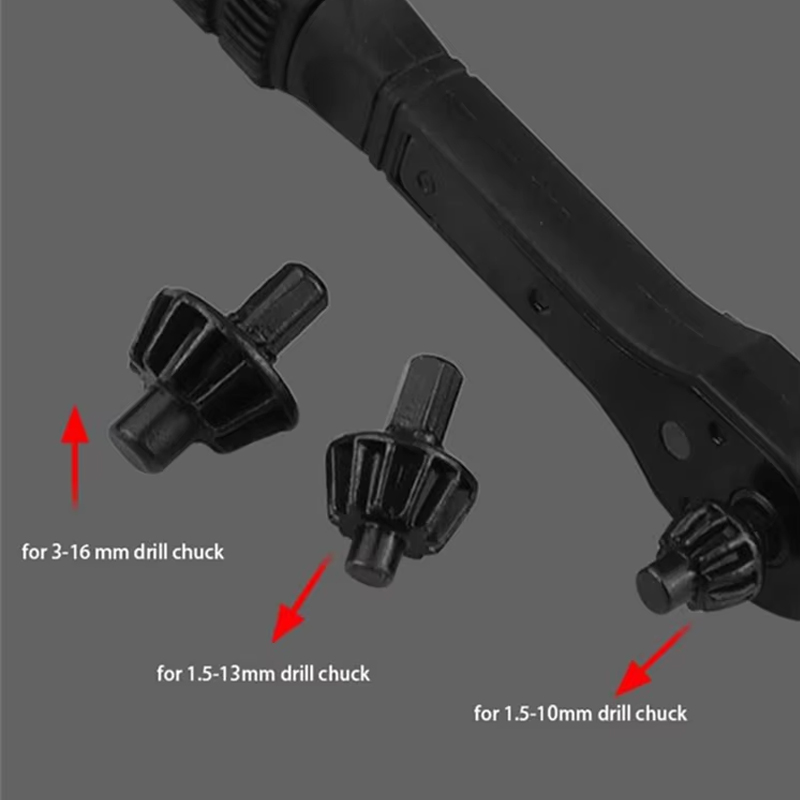 for 3-16 mm drill chuck

for 1.5-13mm drill chuck

for 1.5-10mm drill chuck