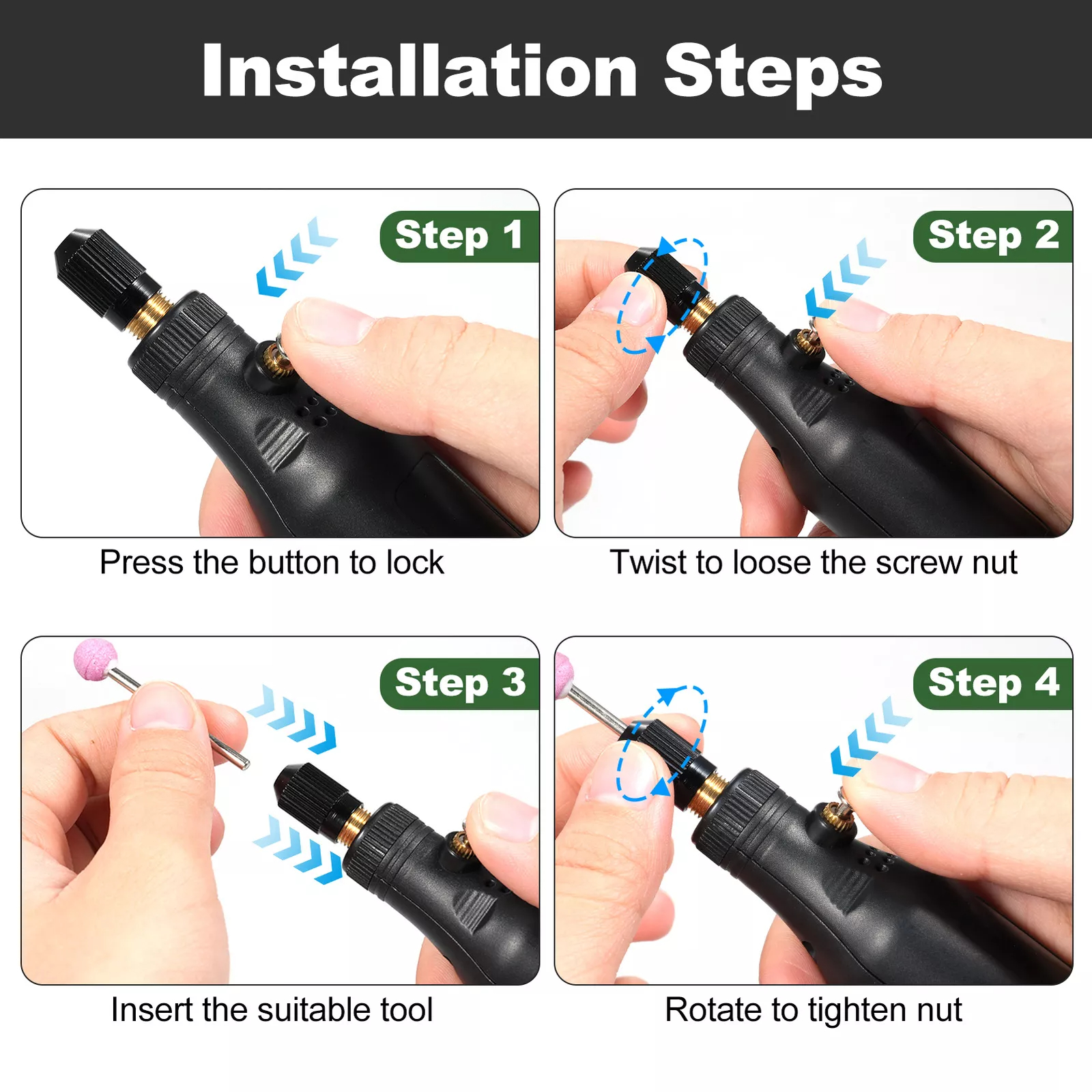 Installation Steps

Step 1

Press the button to lock

Step 2

Twist to loose the screw nut

Step 3

Insert the suitable tool

Step 4

Rotate to tighten nut