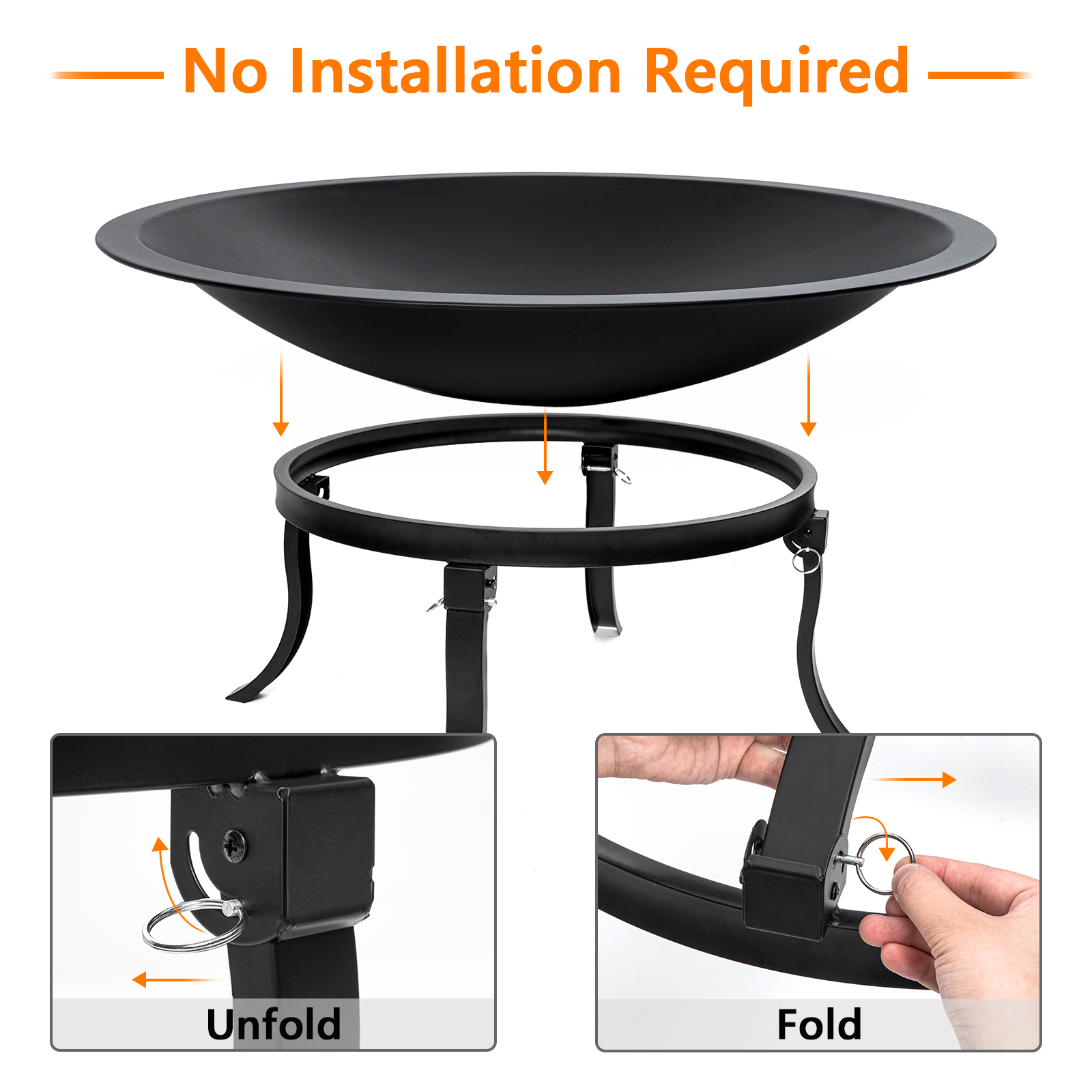 No Installation Required

Unfold

Fold