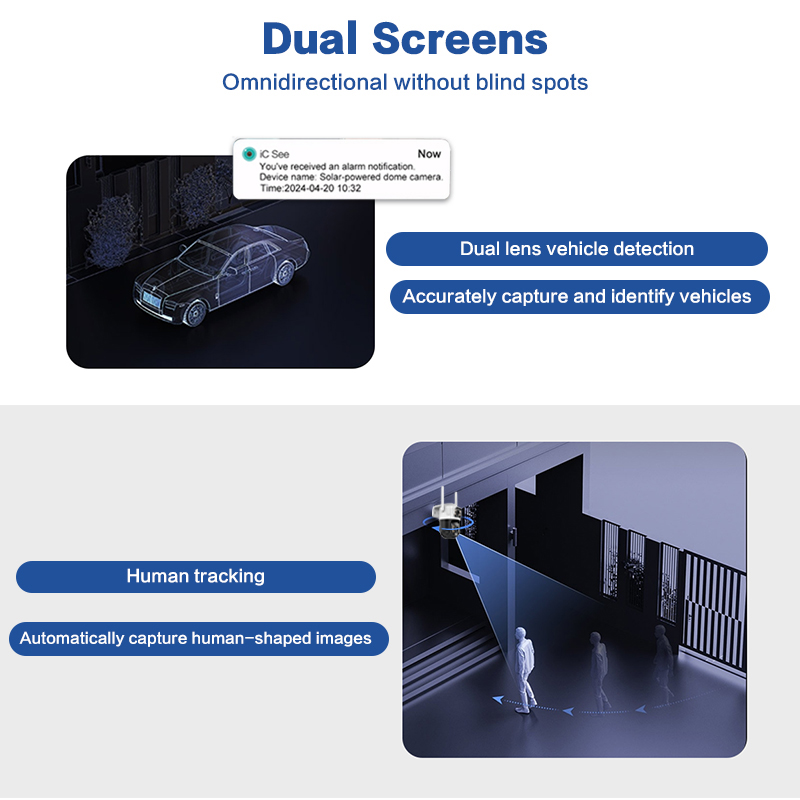 Dual Screens
Omnidirectional without blind spots

iC See
Now
You've received an alarm notification.
Device name: Solar-powered dome camera.
Time:2024-04-20 10:32

Dual lens vehicle detection

Accurately capture and identify vehicles

Human tracking

Automatically capture human-shaped images